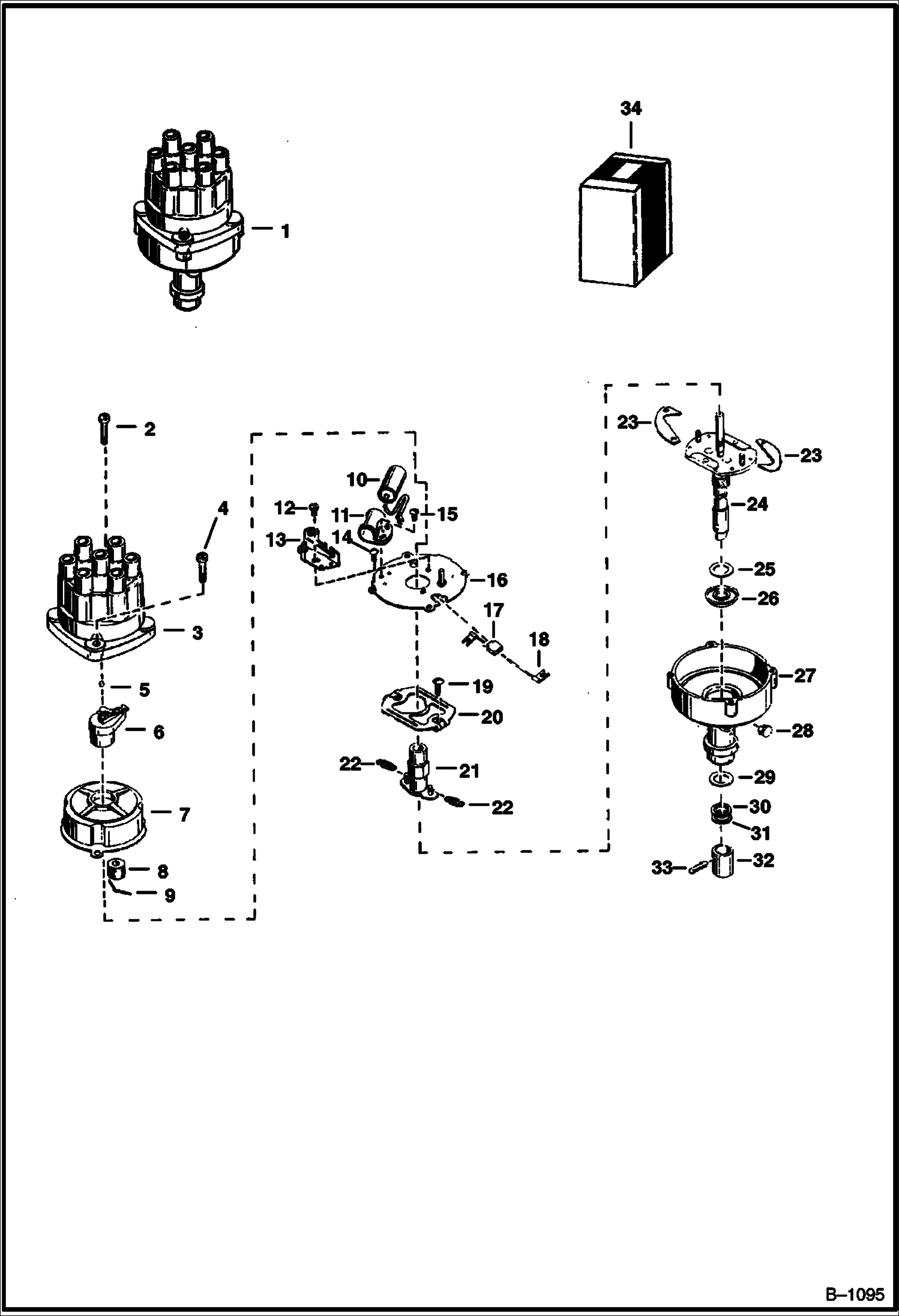 34
1
2
4
3
5
6
7
8
9
10
12
11
15
13
14
16
17
18
19
20
22
21
22
23
23
24
25
26
27
28
29
30
31
33
32
B–1095