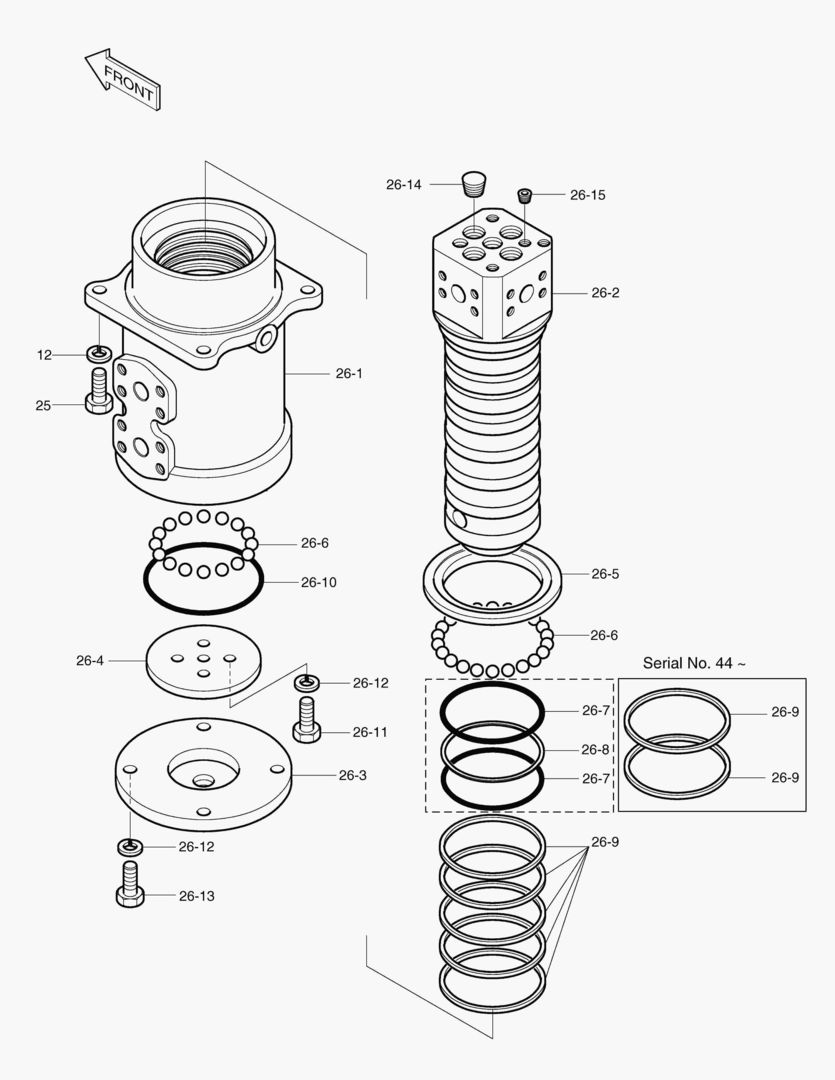 FRONT

26-14
26-15
26-2
12
26-1
25
26-6
26-10
26-5
26-6
26-4
26-12
26-11
26-3
26-12
26-13
Serial No. 44 ~
26-7
26-8
26-7
26-9
26-9
26-9