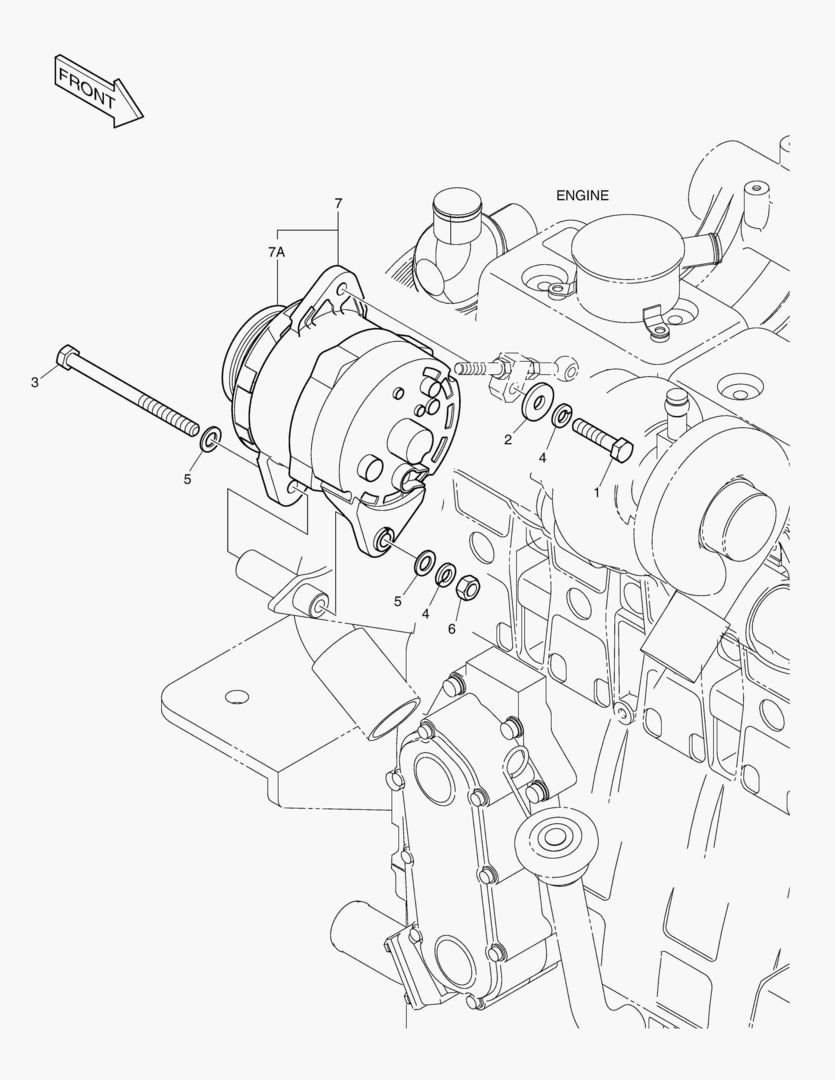 FRONT

ENGINE

7

7A

3

5

2

4

1

5

4

6