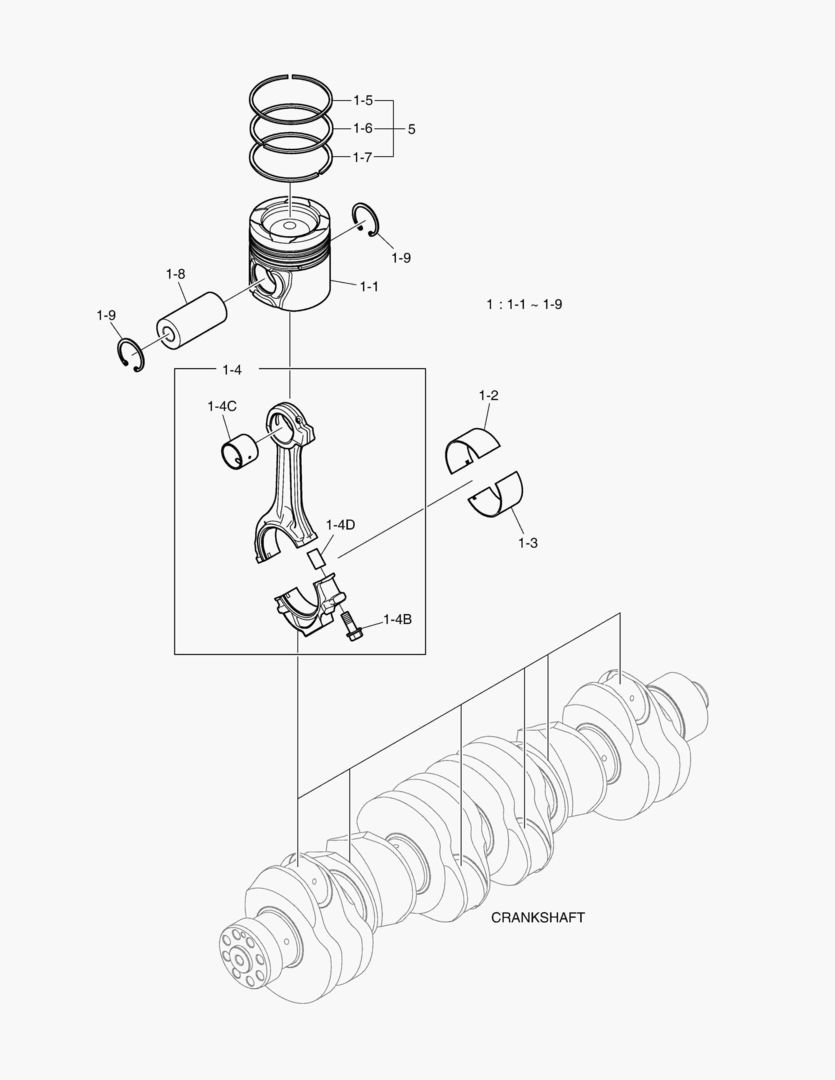 1-5
1-6
1-7
5
1-9
1-8
1-1
1-9
1 : 1-1 ~ 1-9
1-4
1-4C
1-2
1-4D
1-3
1-4B
CRANKSHAFT