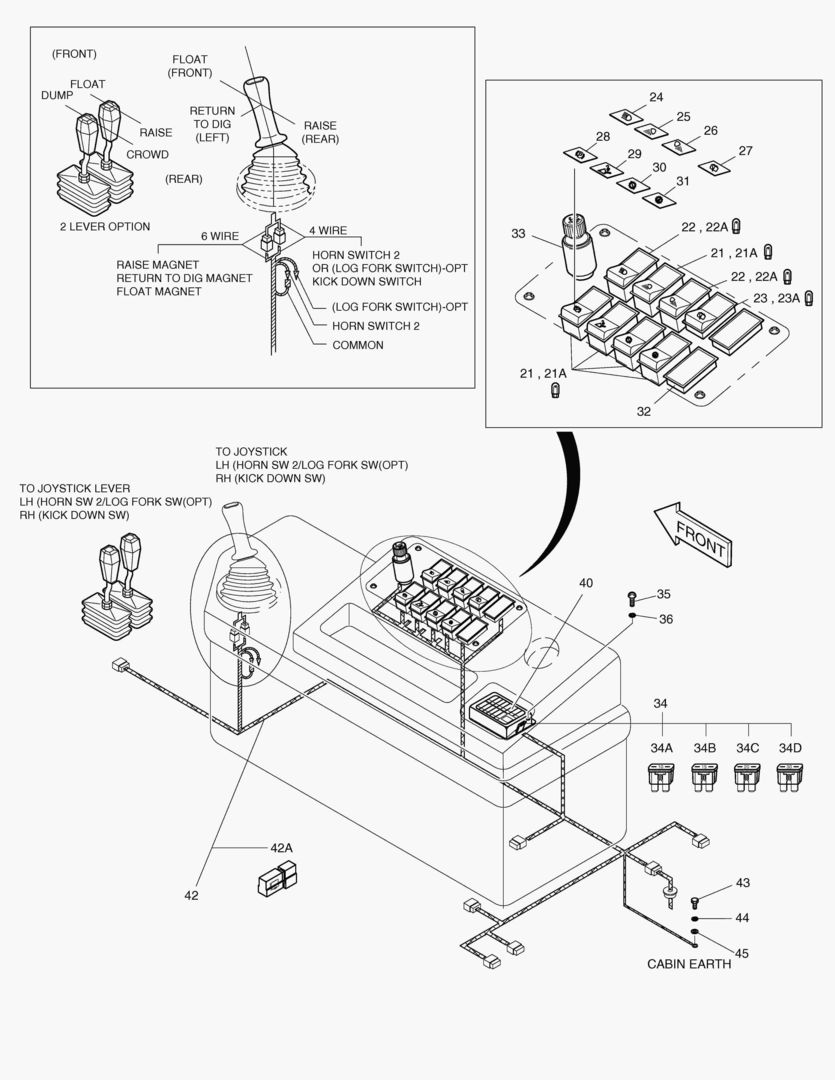 (FRONT)
FLOAT
DUMP
RAISE
CROWD
(REAR)
2 LEVER OPTION
FLOAT (FRONT)
RETURN TO DIG (LEFT)
RAISE (REAR)
6 WIRE
4 WIRE
RAISE MAGNET
RETURN TO DIG MAGNET
FLOAT MAGNET
HORN SWITCH 2
OR (LOG FORK SWITCH)-OPT
KICK DOWN SWITCH
(LOG FORK SWITCH)-OPT
HORN SWITCH 2
COMMON

24
25
26
27
28
29
30
31
33
22 , 22A
21 , 21A
22 , 22A
23 , 23A
21 , 21A
32

TO JOYSTICK
LH (HORN SW 2/LOG FORK SW(OPT)
RH (KICK DOWN SW)

TO JOYSTICK LEVER
LH (HORN SW 2/LOG FORK SW(OPT)
RH (KICK DOWN SW)

FRONT
40
35
36
34
34A
34B
34C
34D
42A
42
43
44
45
CABIN EARTH