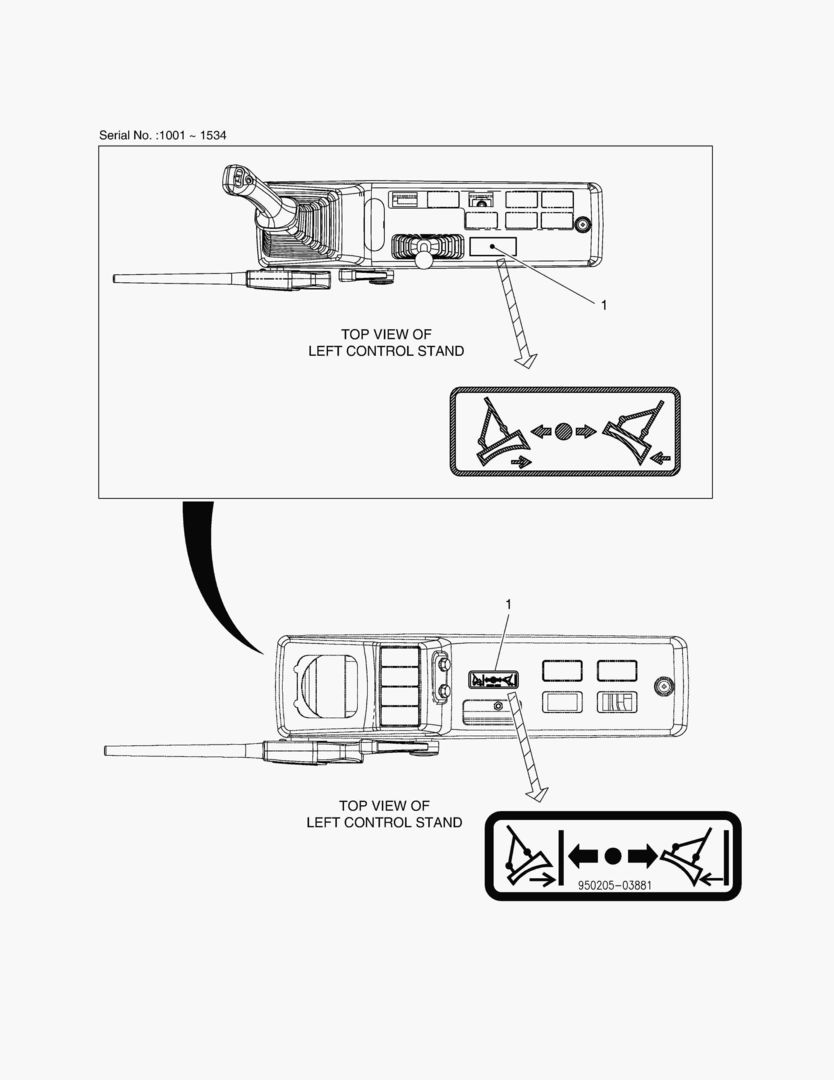 Serial No. :1001 ~ 1534

1

TOP VIEW OF
LEFT CONTROL STAND

1

TOP VIEW OF
LEFT CONTROL STAND

950205-03881