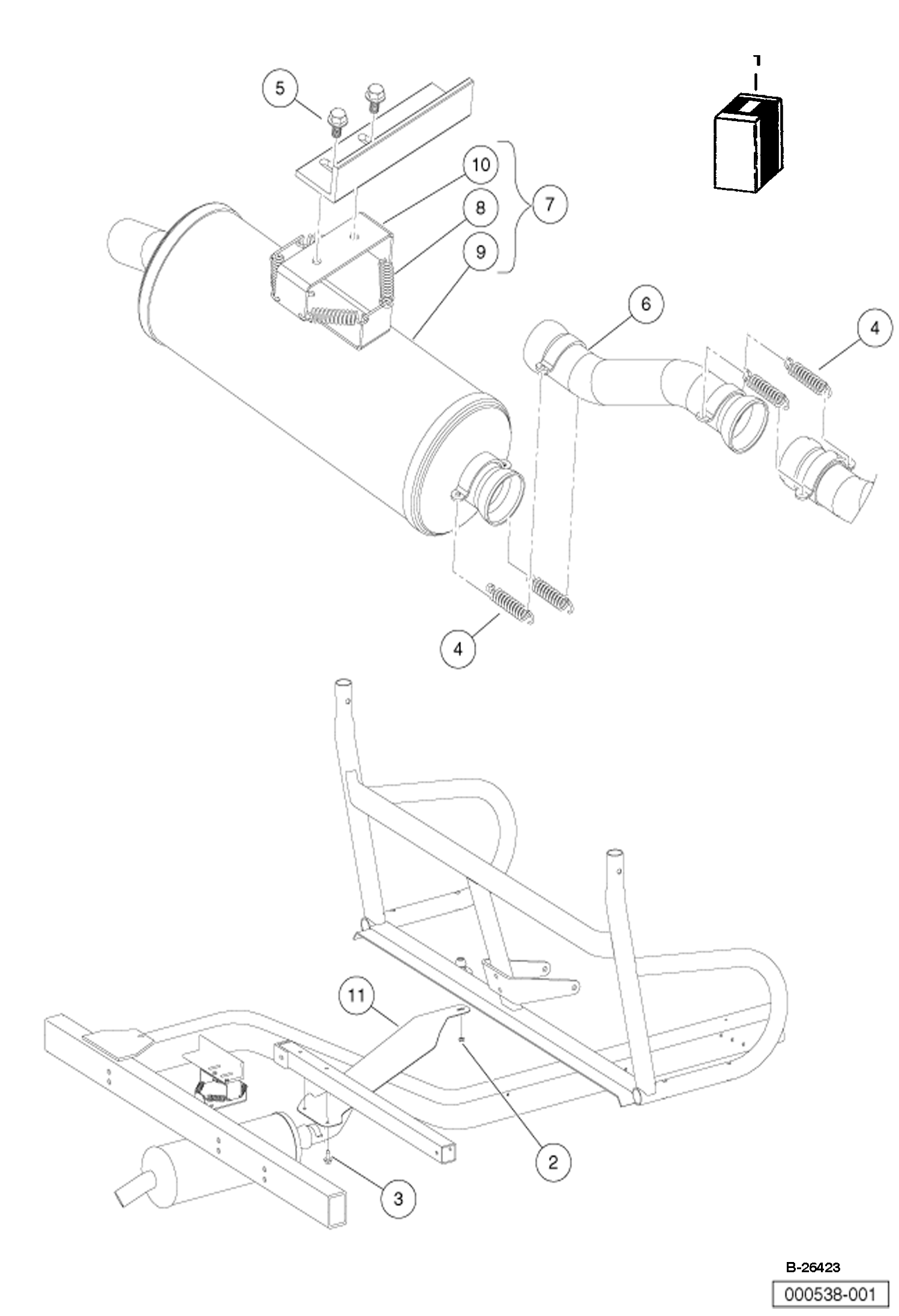 1

5

10

8

7

9

6

4

4

11

2

3

B-26423

000538-001