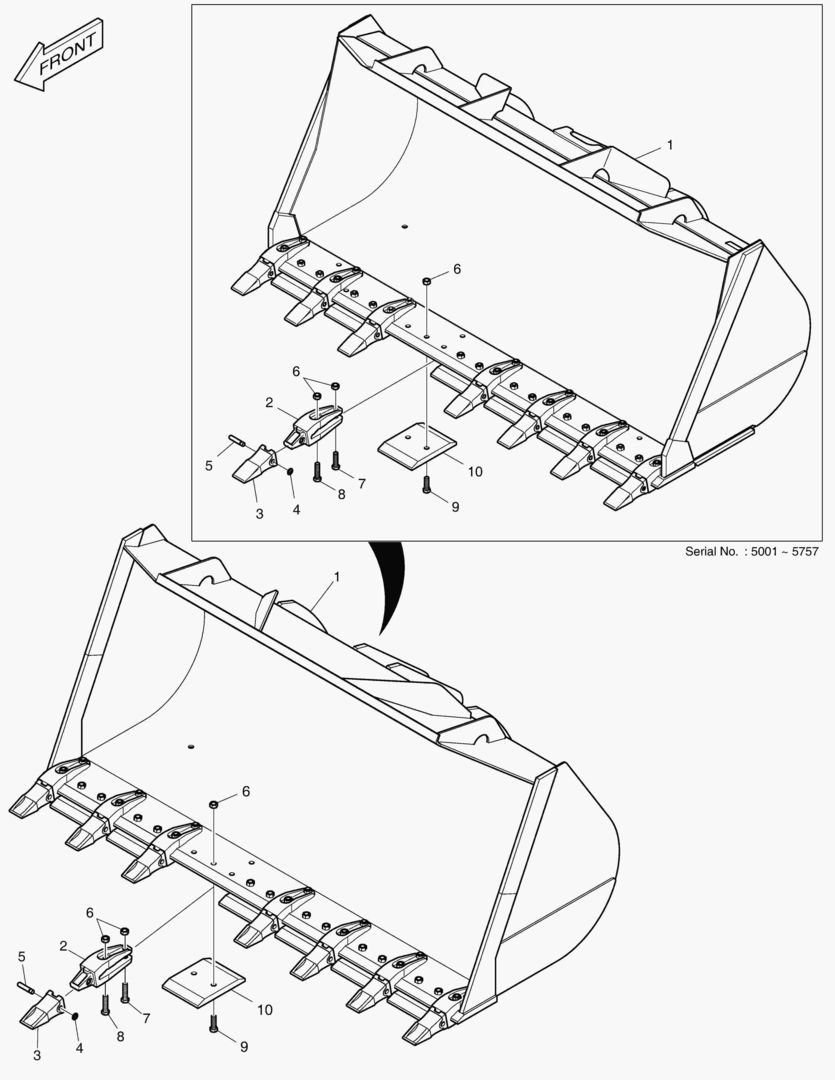 FRONT

1
6
6
2
5
3
4
8
7
10
9

Serial No. : 5001 ~ 5757

1
6
6
2
5
3
4
8
7
10
9