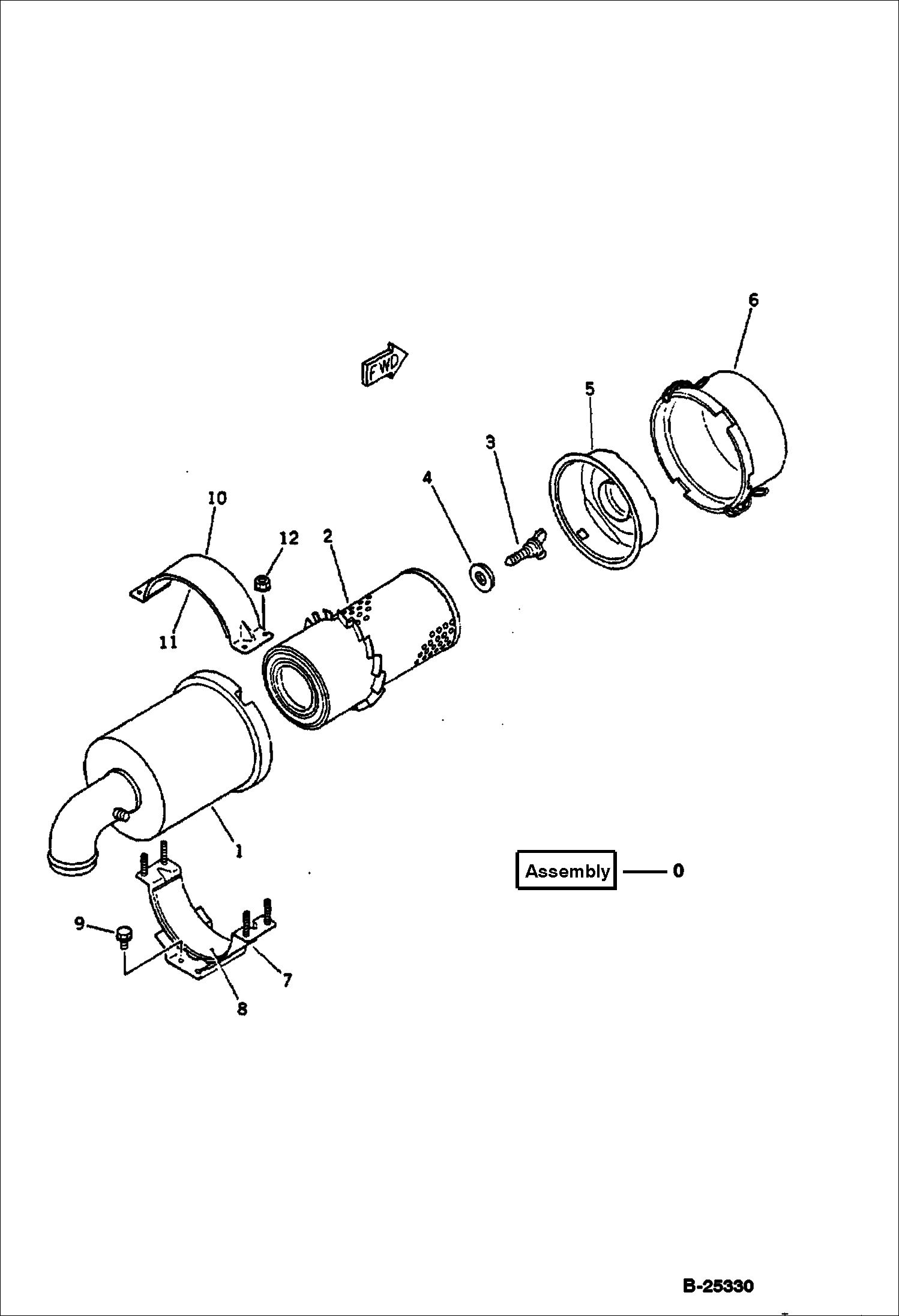 6

FWD

5

3

4

10

12

2

11

1

Assembly — 0

9

7

8

B-25330