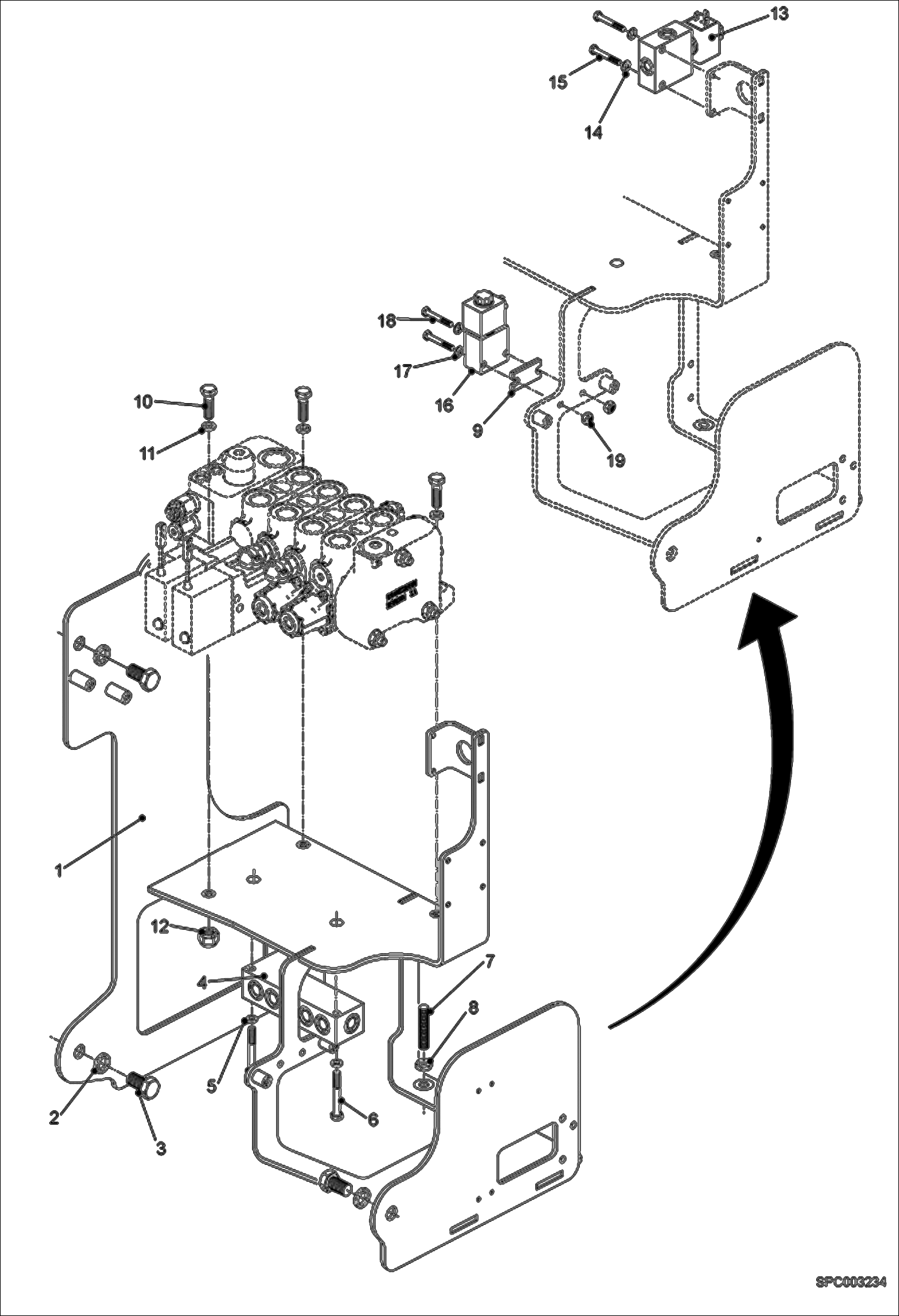 13
15
14
18
17
16
9
19
10
11
1
12
4
7
8
5
2
3
6
SPC003234