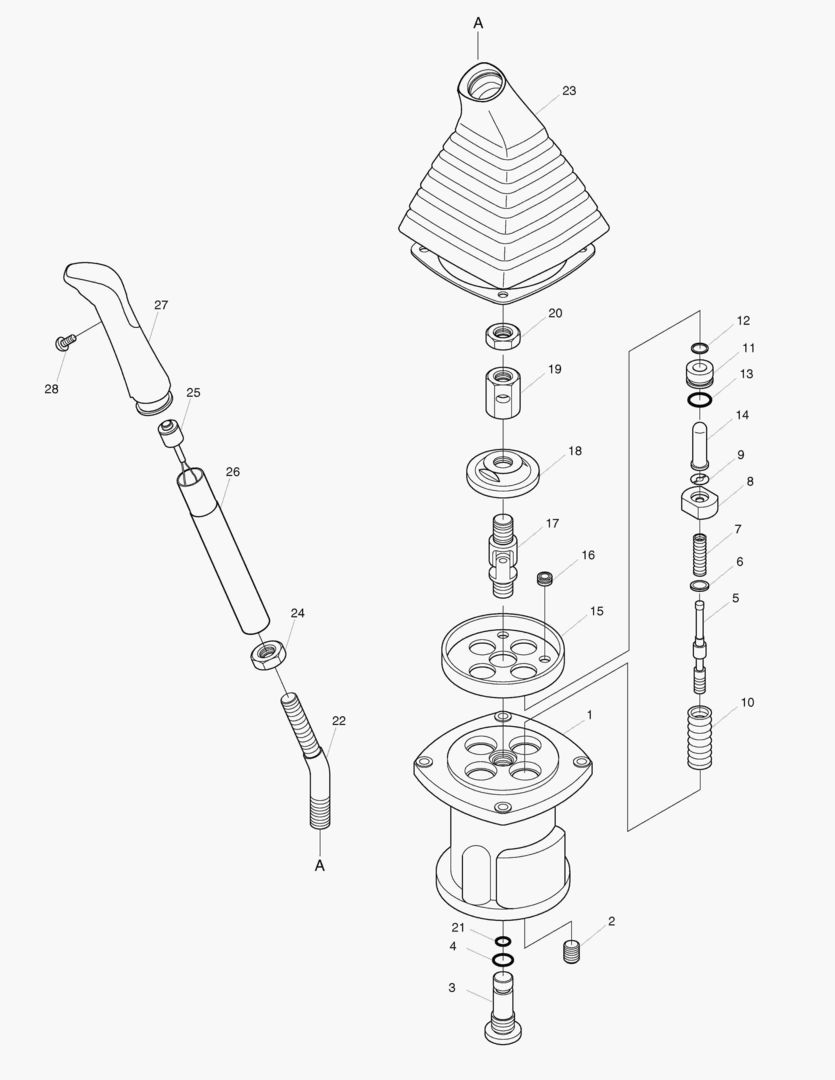 A
23
27
28
25
26
24
22
A
20
19
18
17
16
15
1
21
4
3
2
12
11
13
14
9
8
7
6
5
10