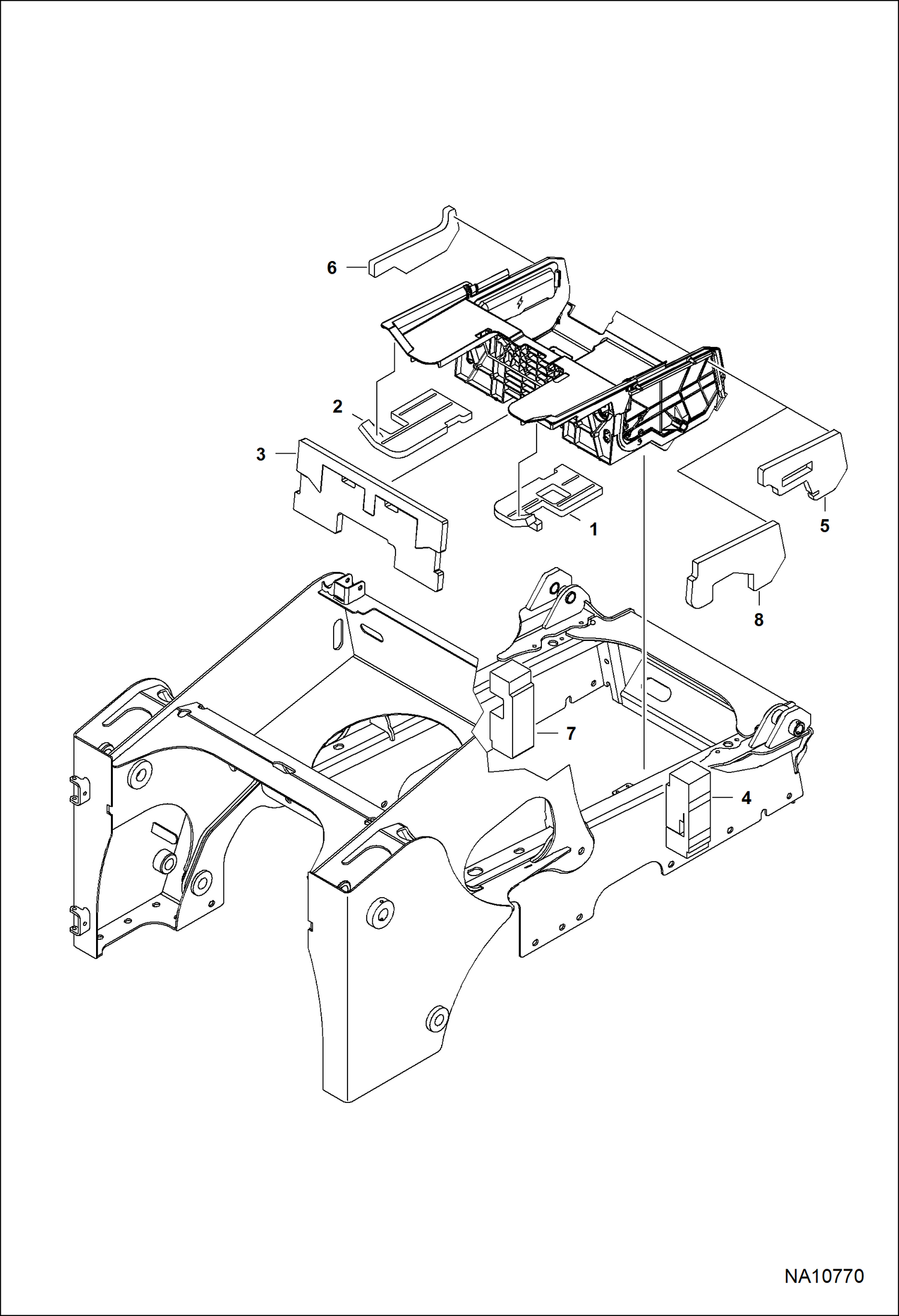 6
2
3
1
5
8
7
4
NA10770