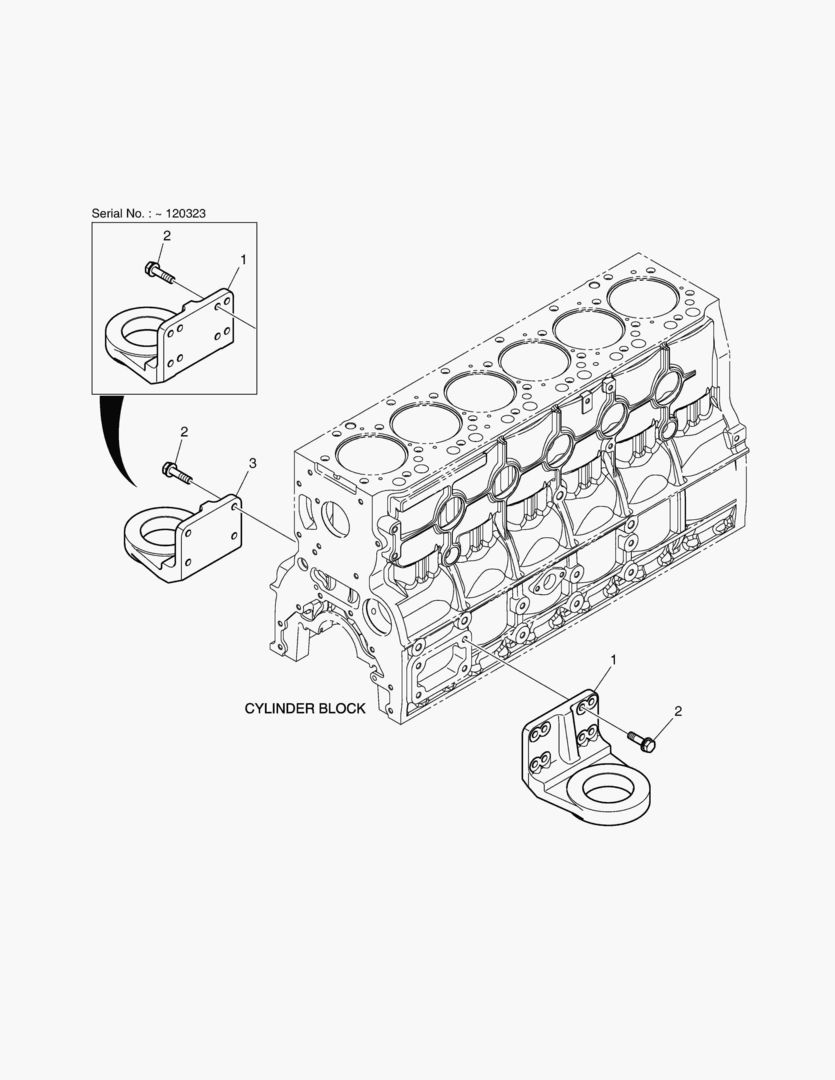 Serial No. : ~ 120323

2

1

2

3

CYLINDER BLOCK

1

2