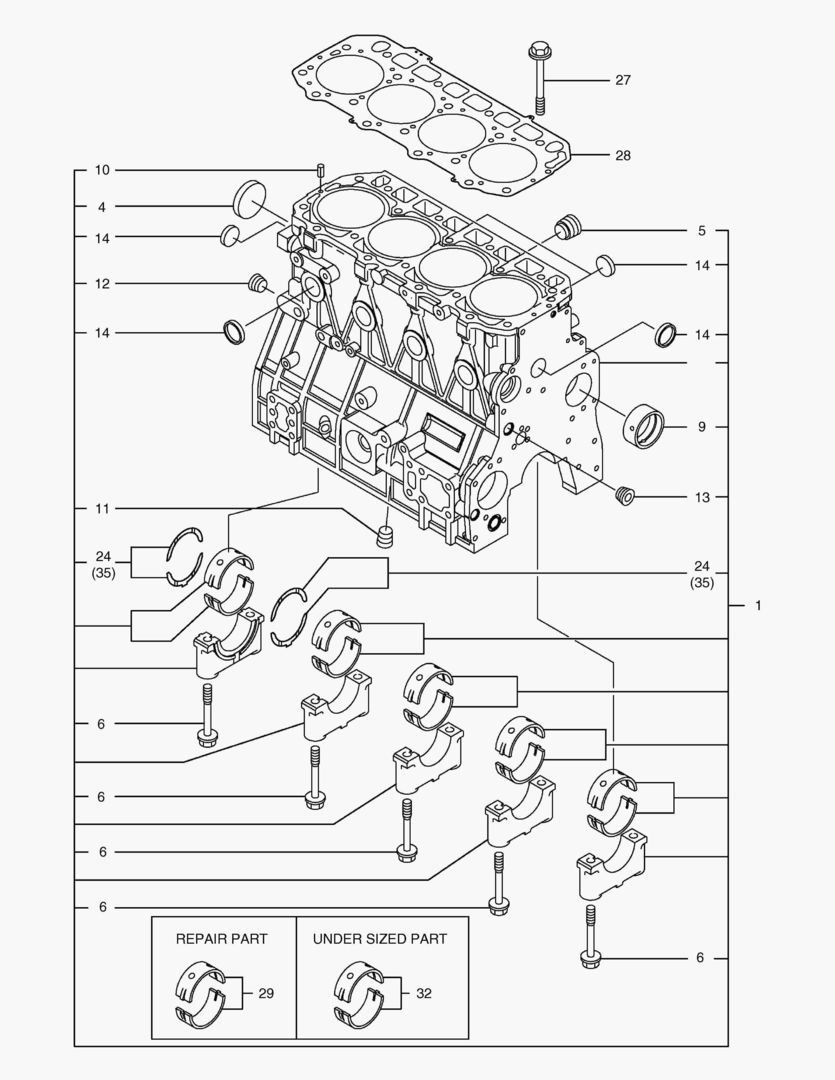 27

28

10

4

14

5

14

12

14

14

9

13

11

24
(35)

24
(35)

1

6

6

6

6

6

REPAIR PART

29

UNDER SIZED PART

32