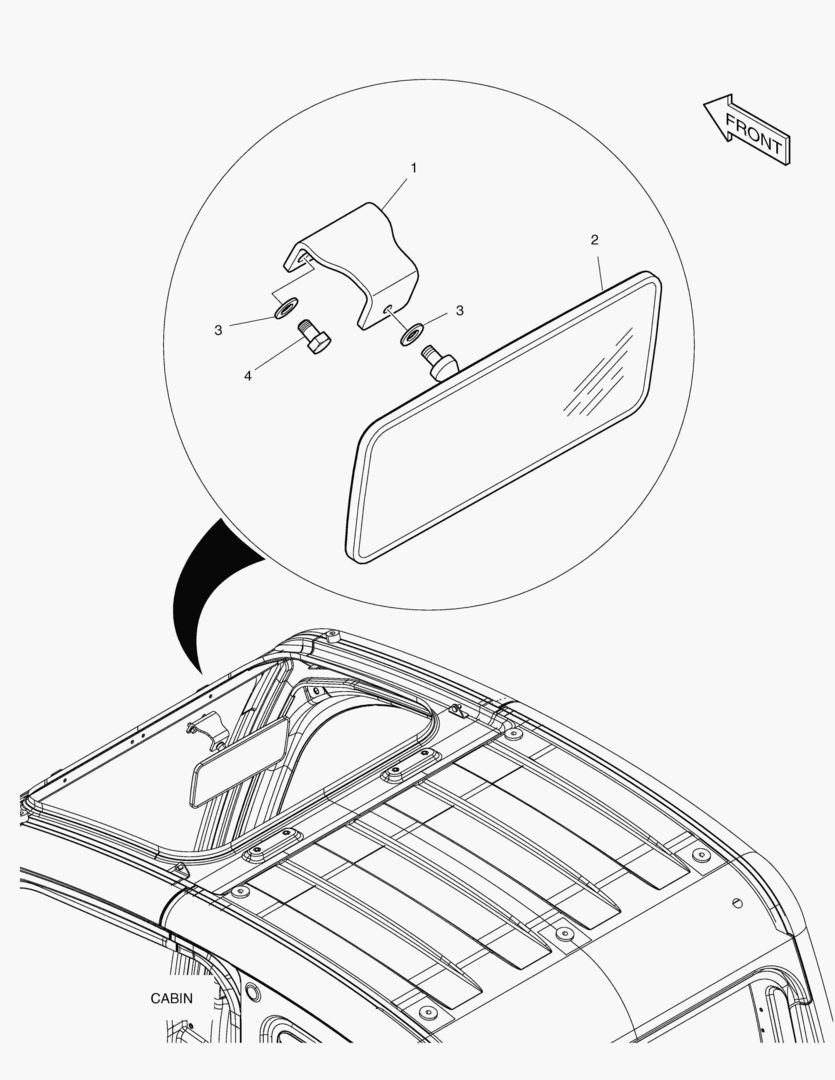 FRONT
1
2
3
3
4
CABIN