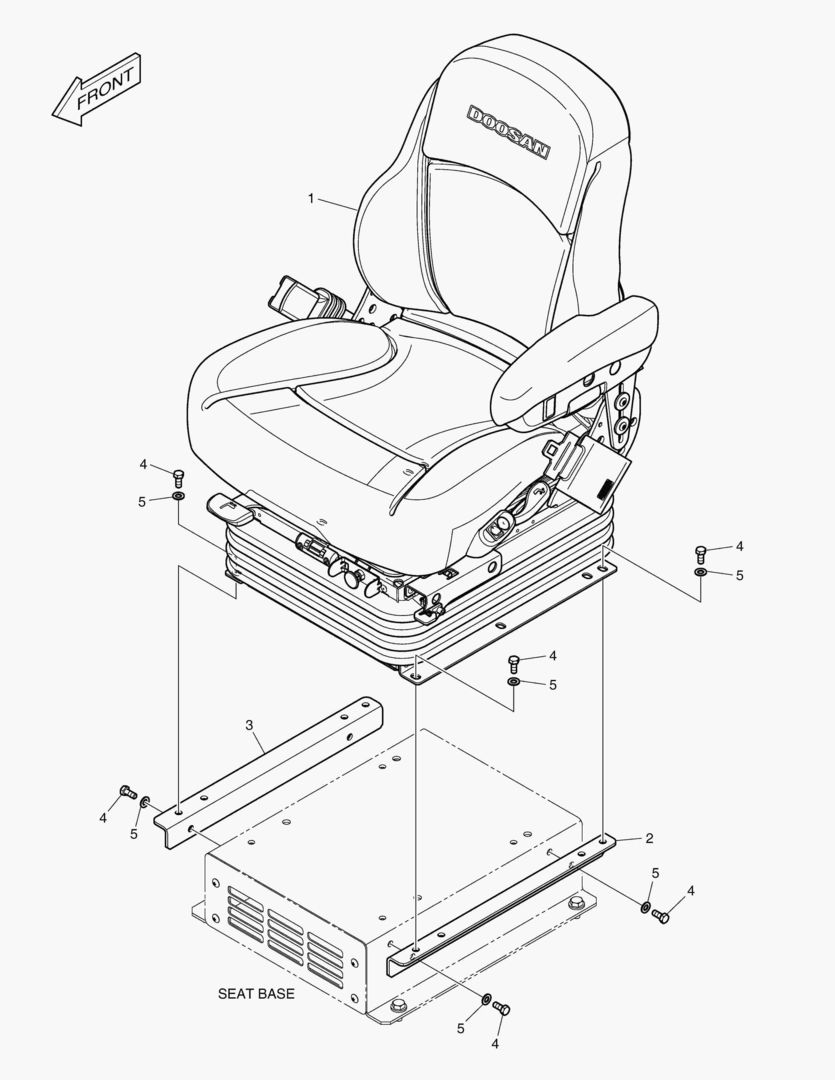 FRONT

DOOSAN

1

4
5

4
5

4
5

3

4
5

2

5
4

SEAT BASE

5
4