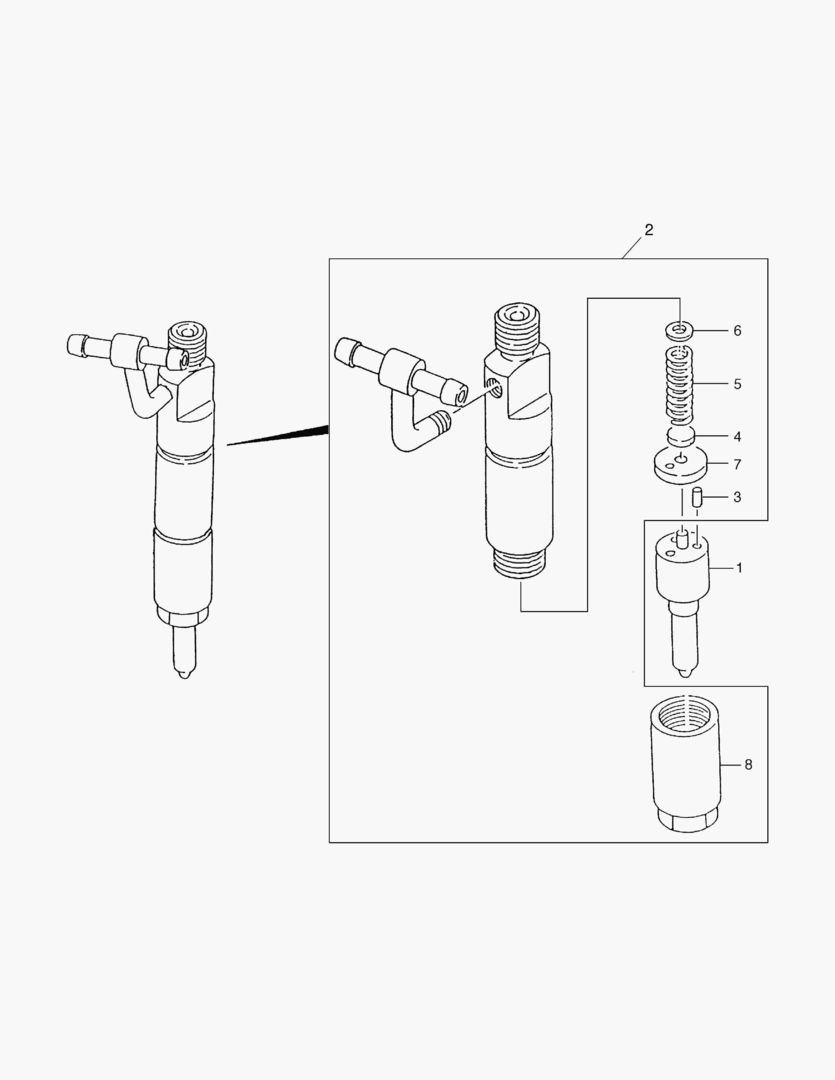 2
6
5
4
7
3
1
8