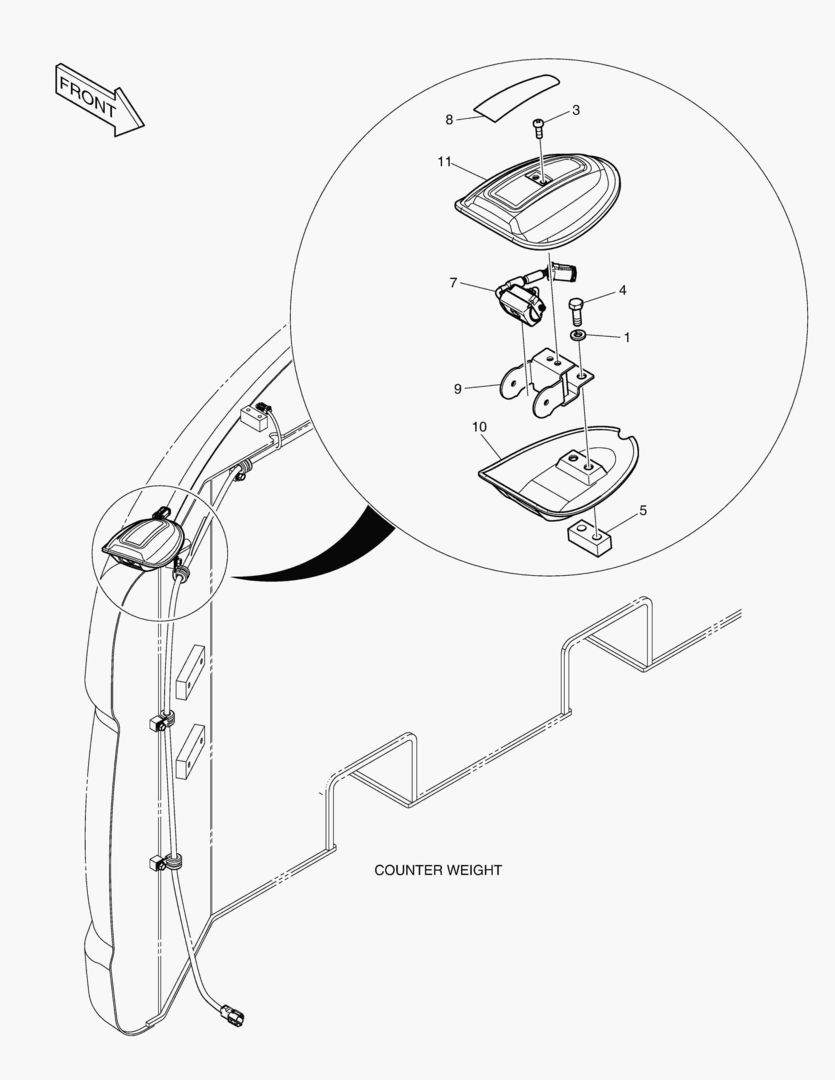 FRONT

8
3
11
7
4
1
9
10
5

COUNTER WEIGHT