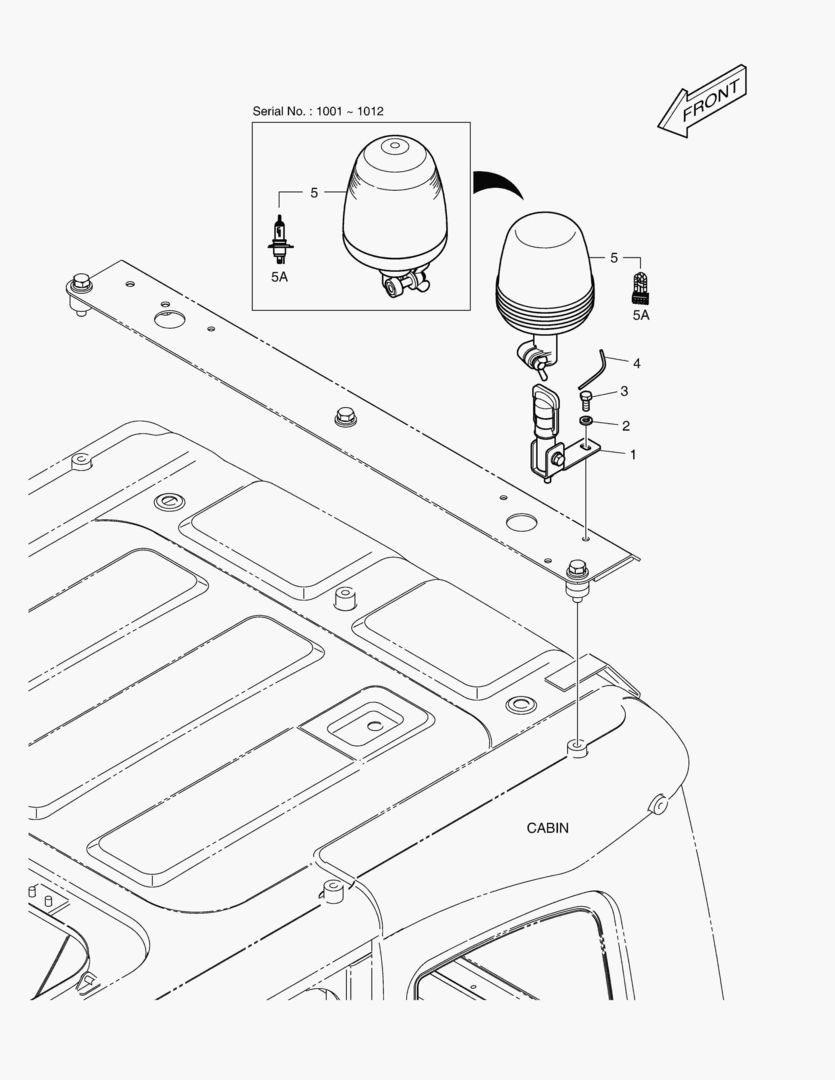 FRONT

Serial No. : 1001 ~ 1012

5

5A

5

5A

4

3

2

1

CABIN