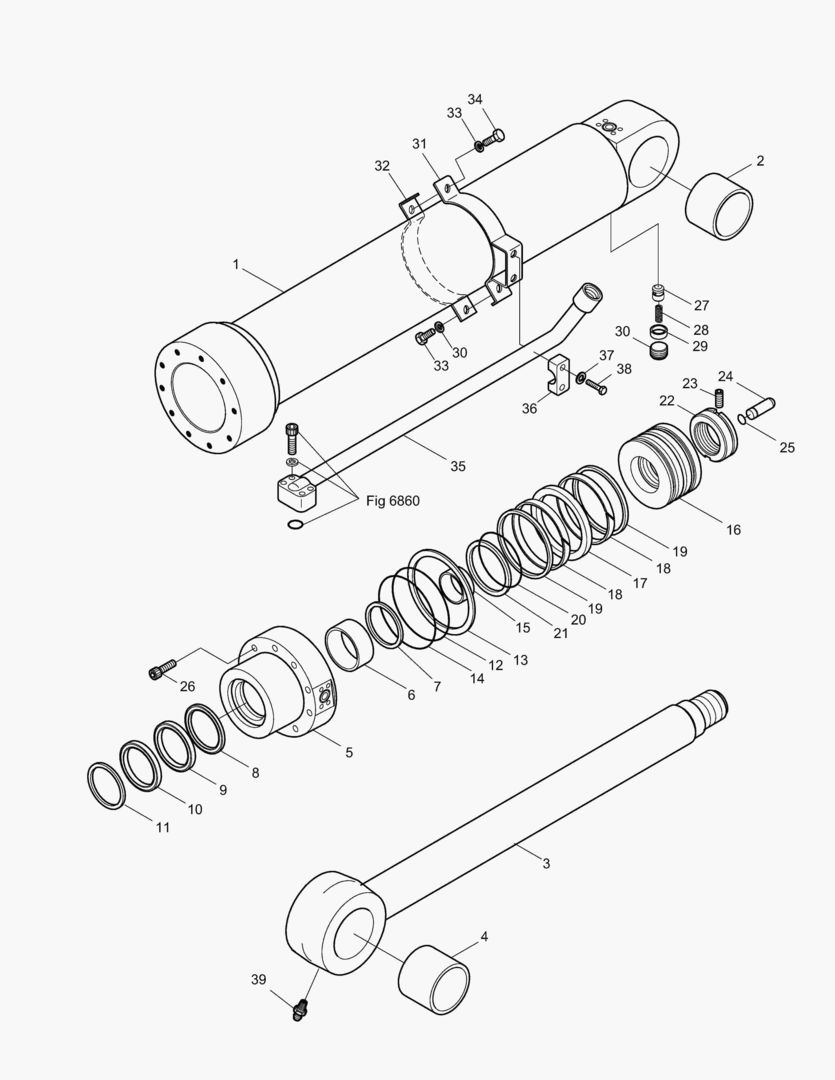 34
33
31
32
2
1
27
28
30
29
30
33
37
38
36
24
23
22
25
35
Fig 6860
16
19
18
17
18
19
20
21
15
13
12
14
7
6
26
5
8
9
10
11
3
4
39