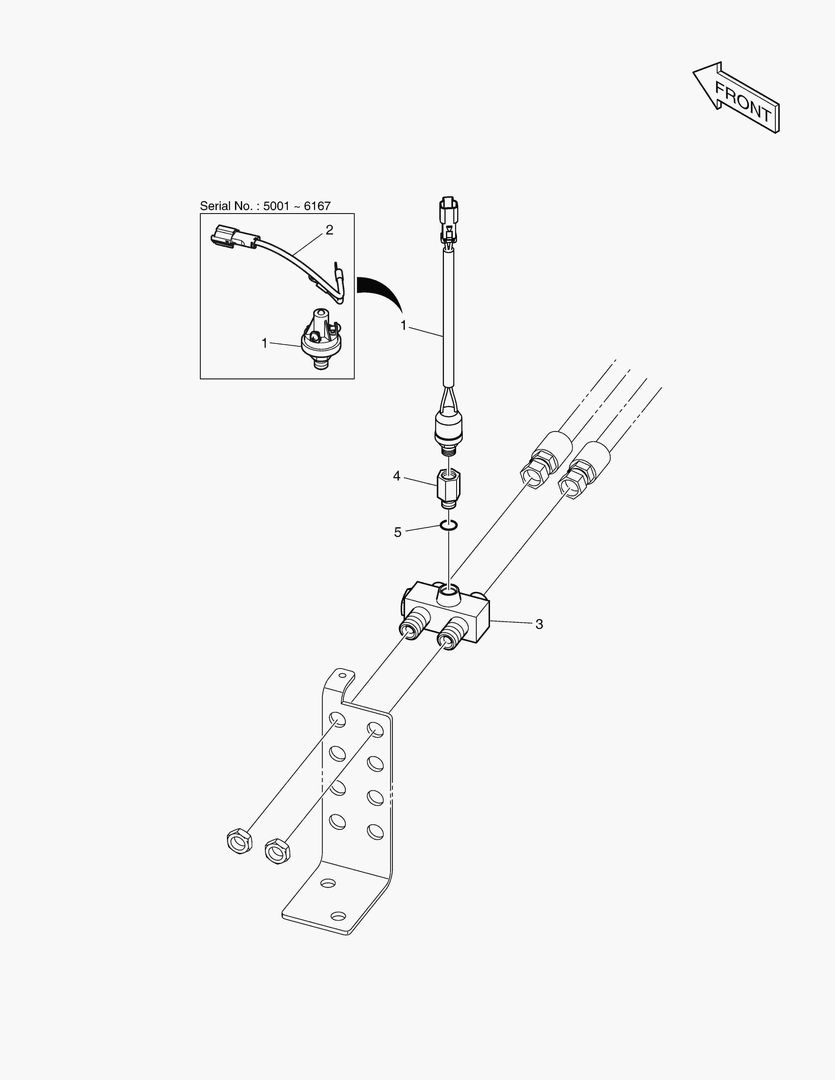 FRONT

Serial No. : 5001 ~ 6167

2

1

1

4

5

3