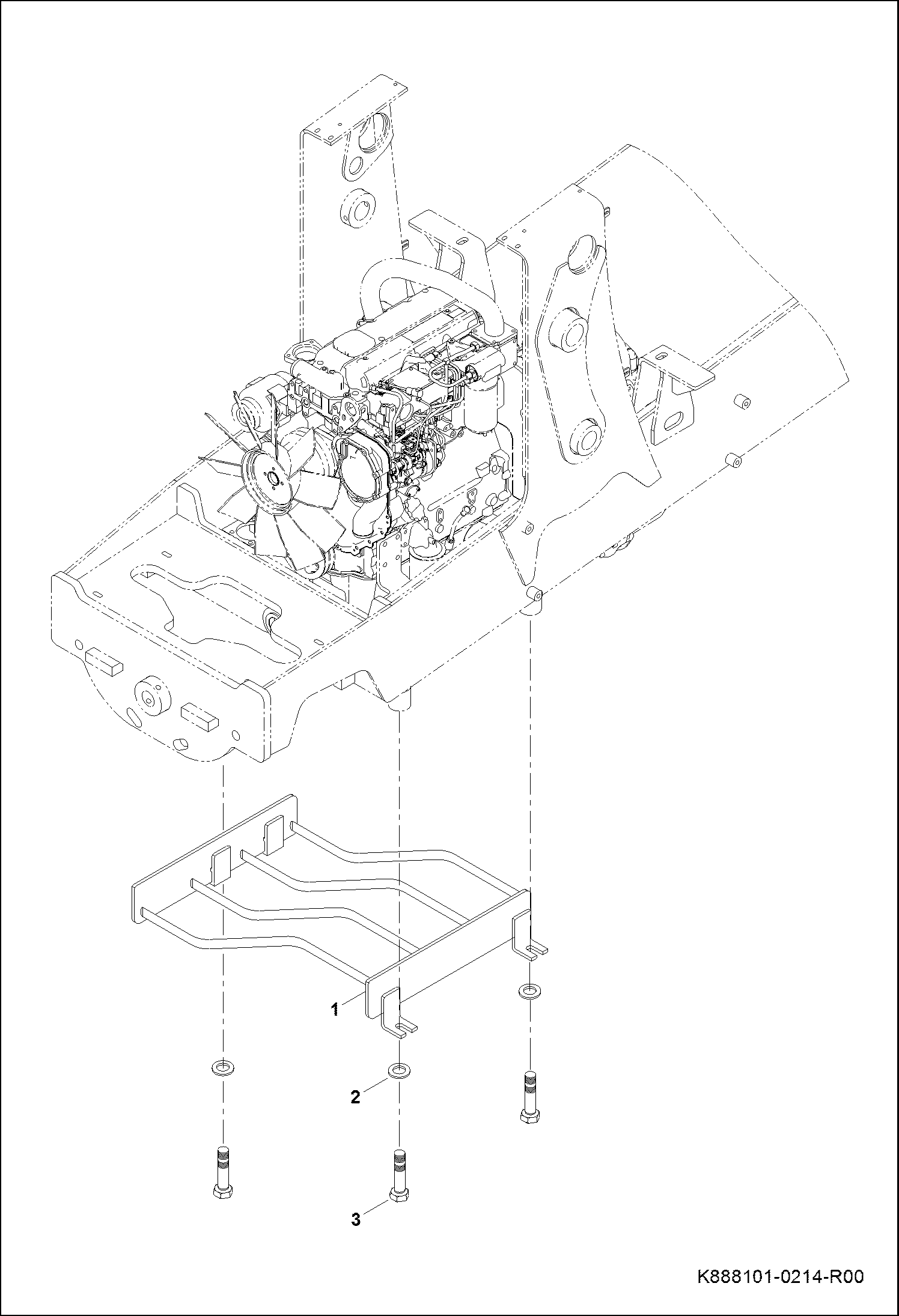 1

2

3

K888101-0214-R00