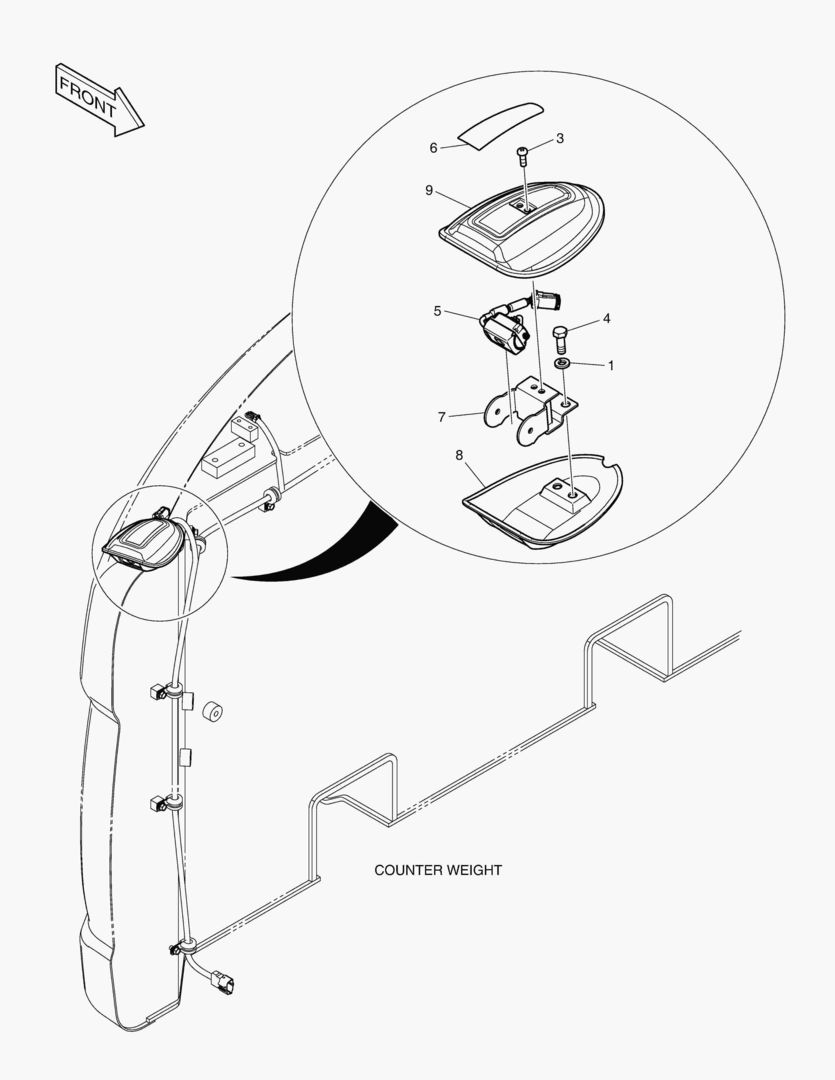 FRONT

6
3
9
5
4
1
7
8

COUNTER WEIGHT