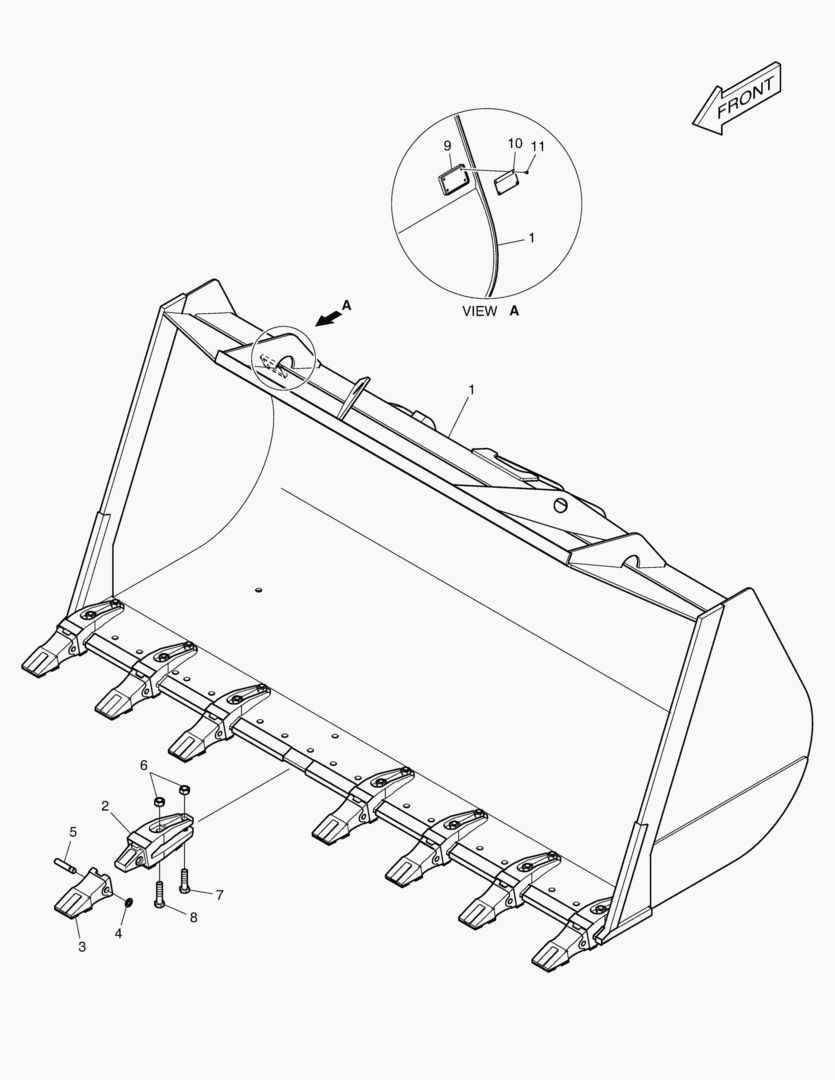 FRONT

9
10
11
1
VIEW A

A

1

6
2
5
7
8
3
4