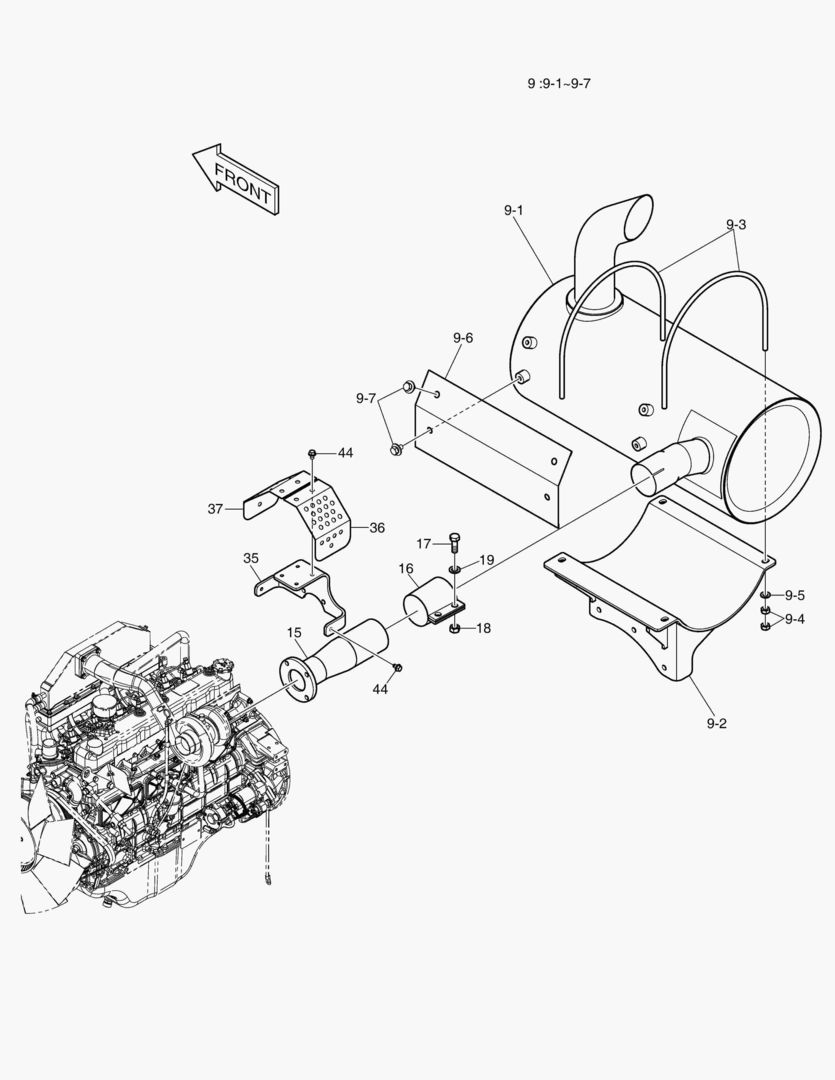 9 :9-1~9-7

FRONT

9-1
9-3
9-6
9-7
44
37
36
35
17
19
16
18
15
44
9-5
9-4
9-2