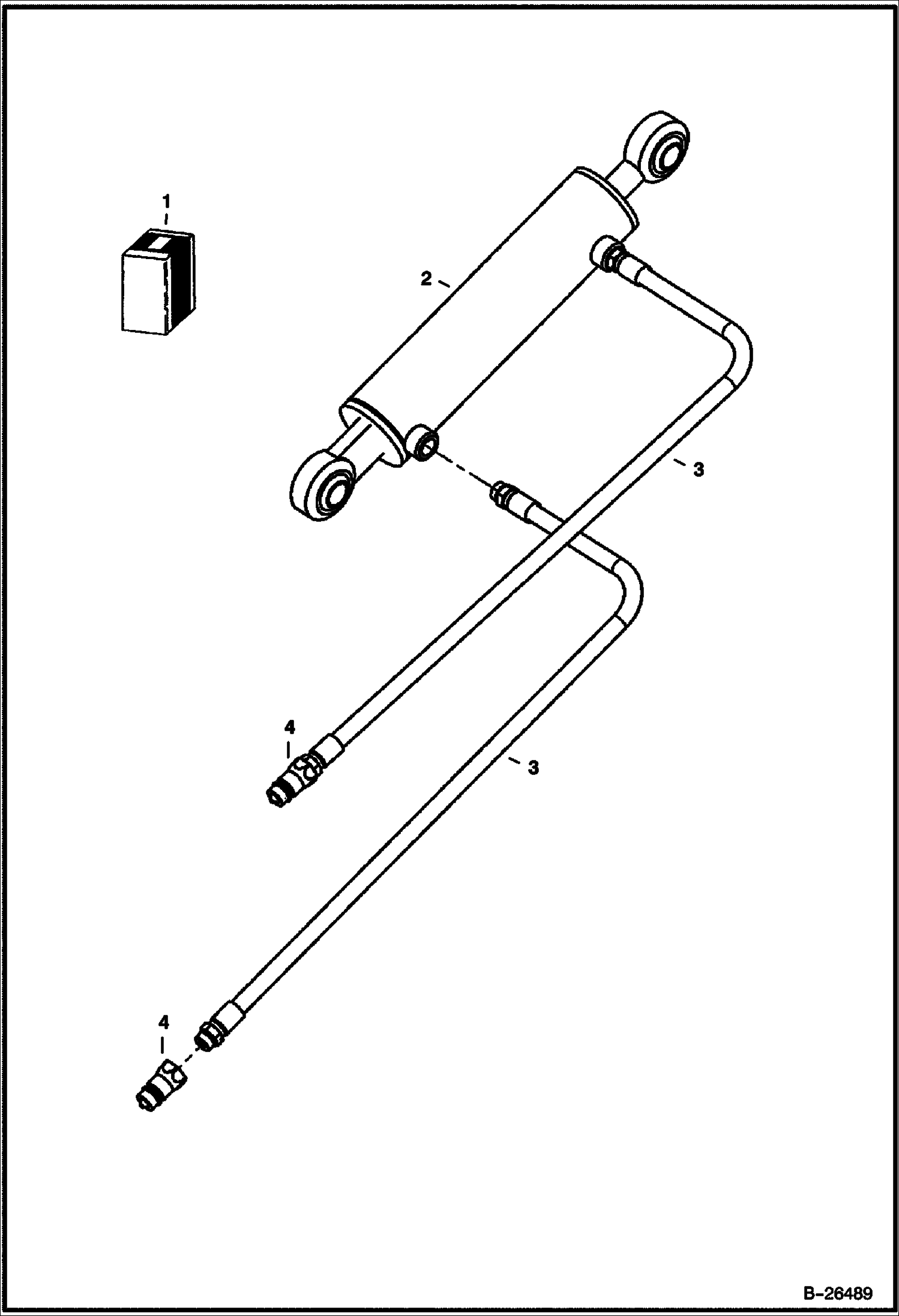 1

2

3

4

3

4

B-26489