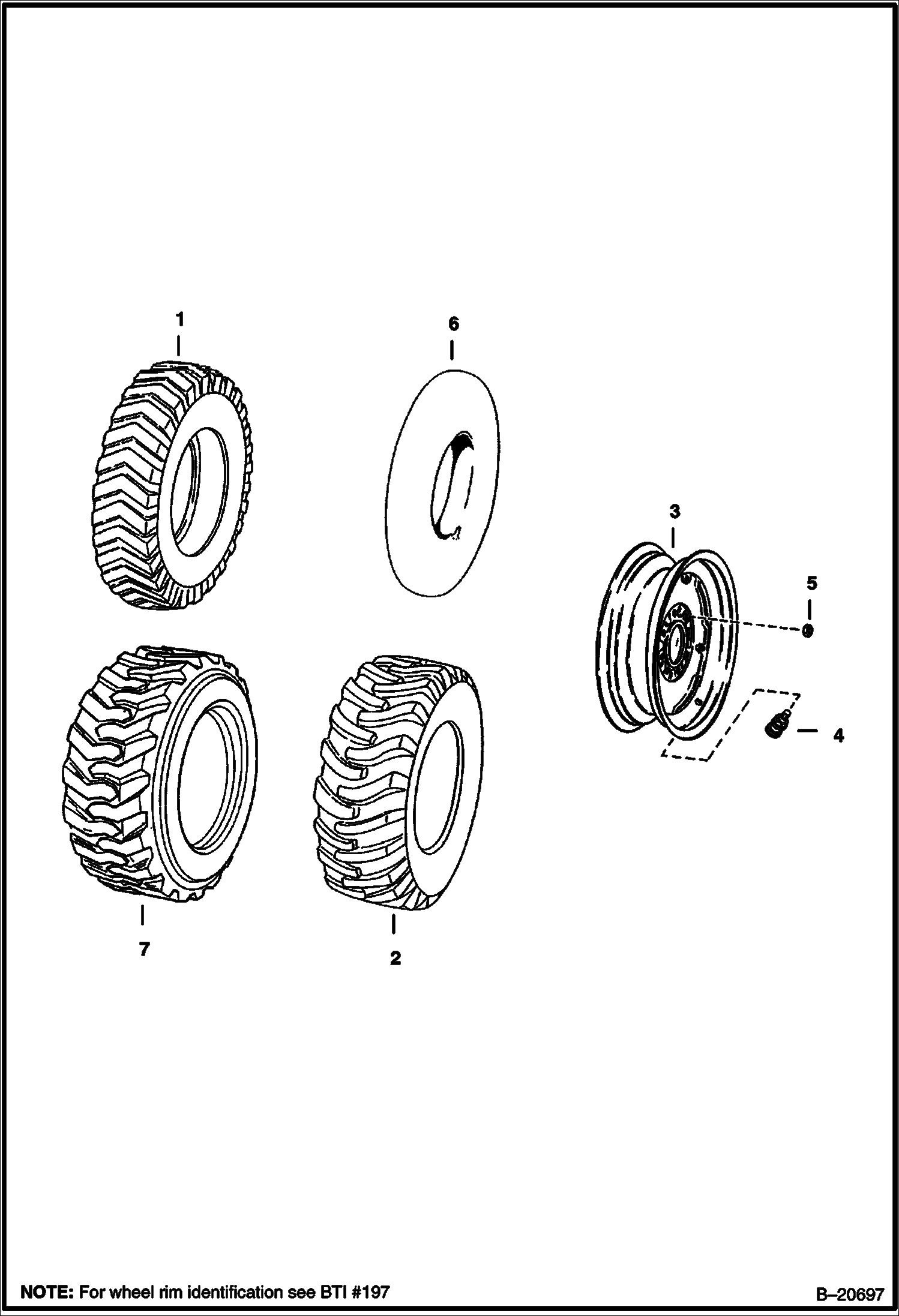 1

6

3

5

4

7

2

NOTE: For wheel rim identification see BTI #197

B–20697