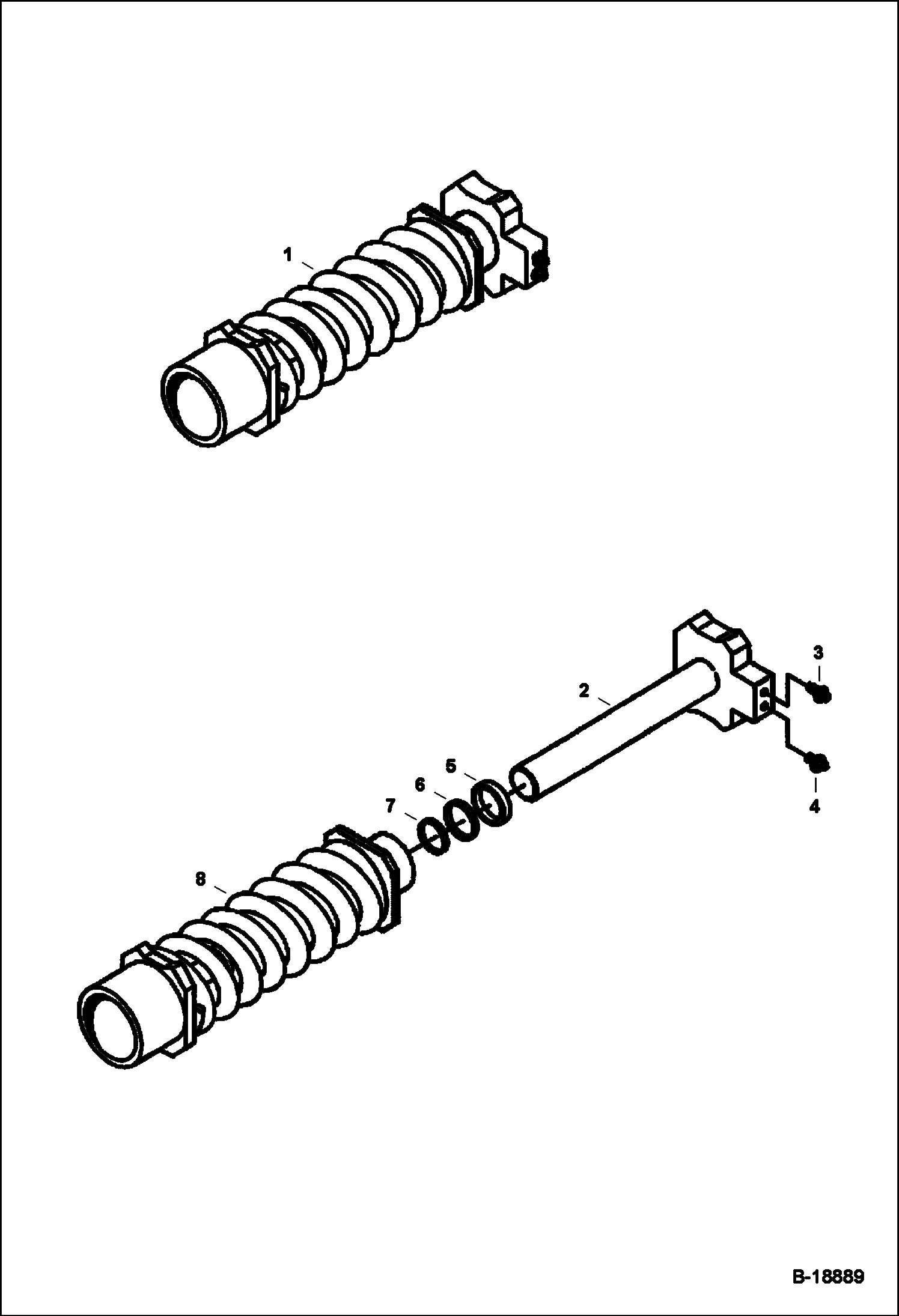 1

3

2

5

6

7

4

8

B-18889