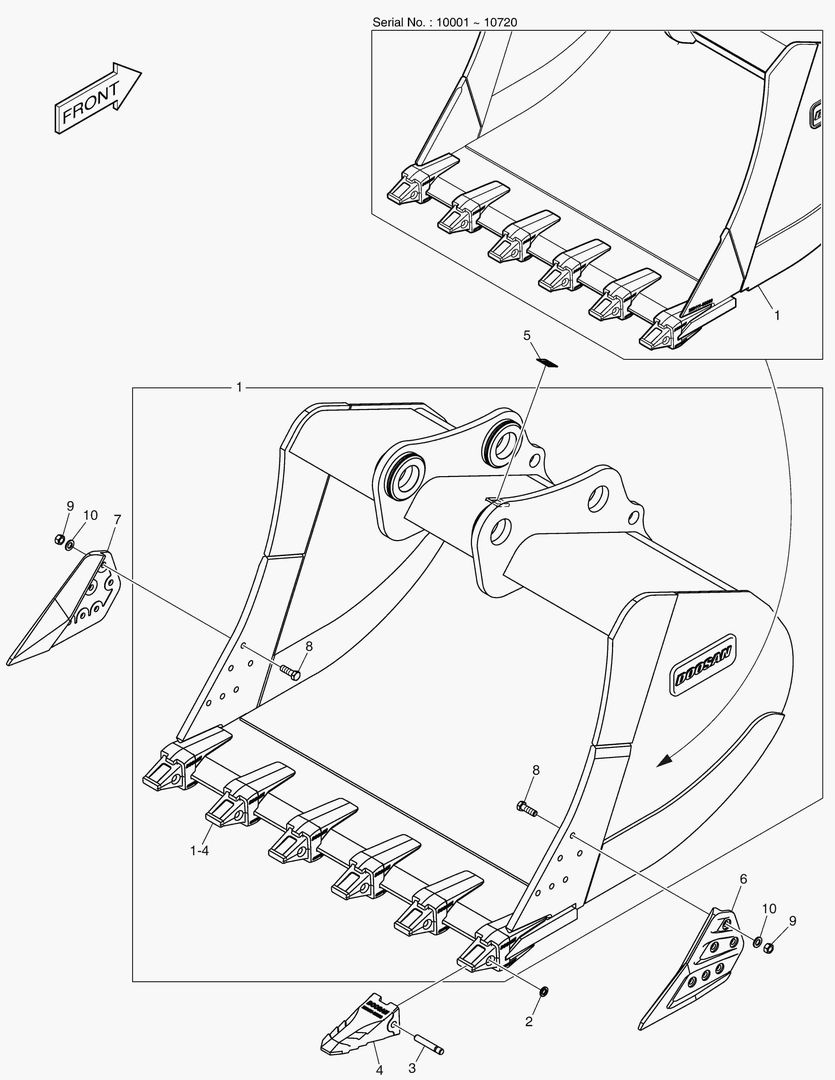 Serial No. : 10001 ~ 10720

FRONT

1

5

1

9

10

7

8

DOOSAN

8

1-4

6

10

9

2

4

3