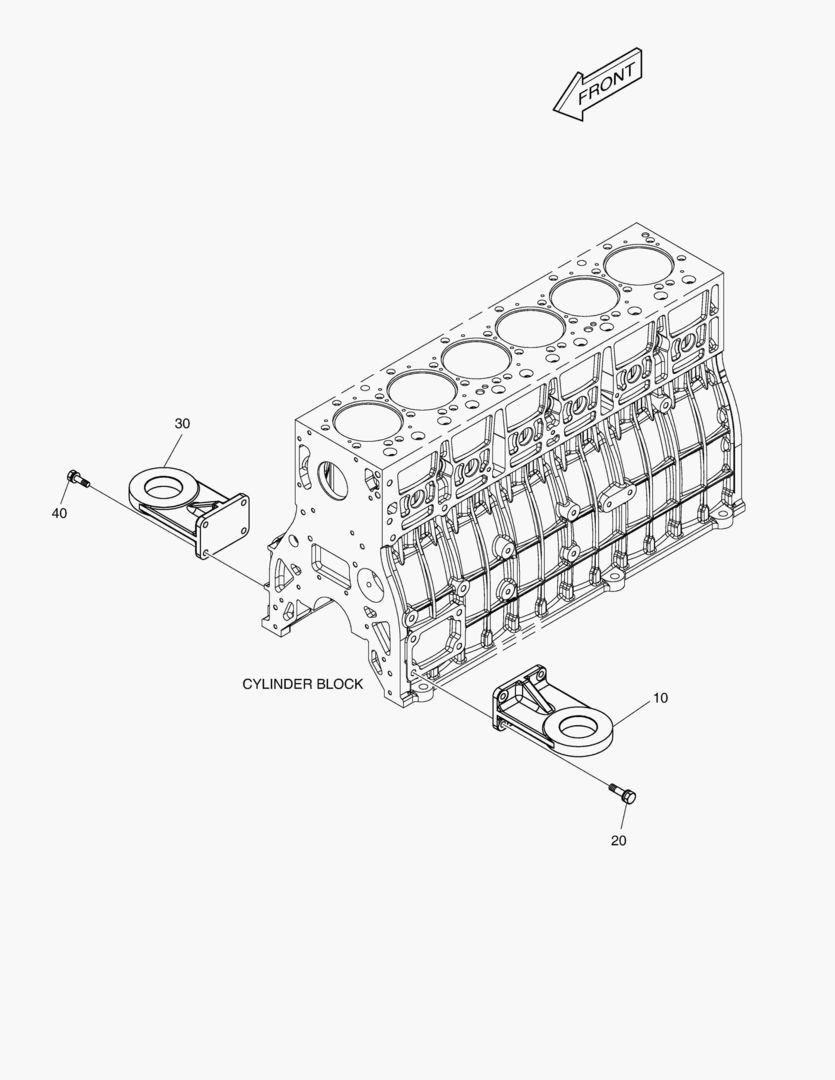 FRONT

30

40

CYLINDER BLOCK

10

20