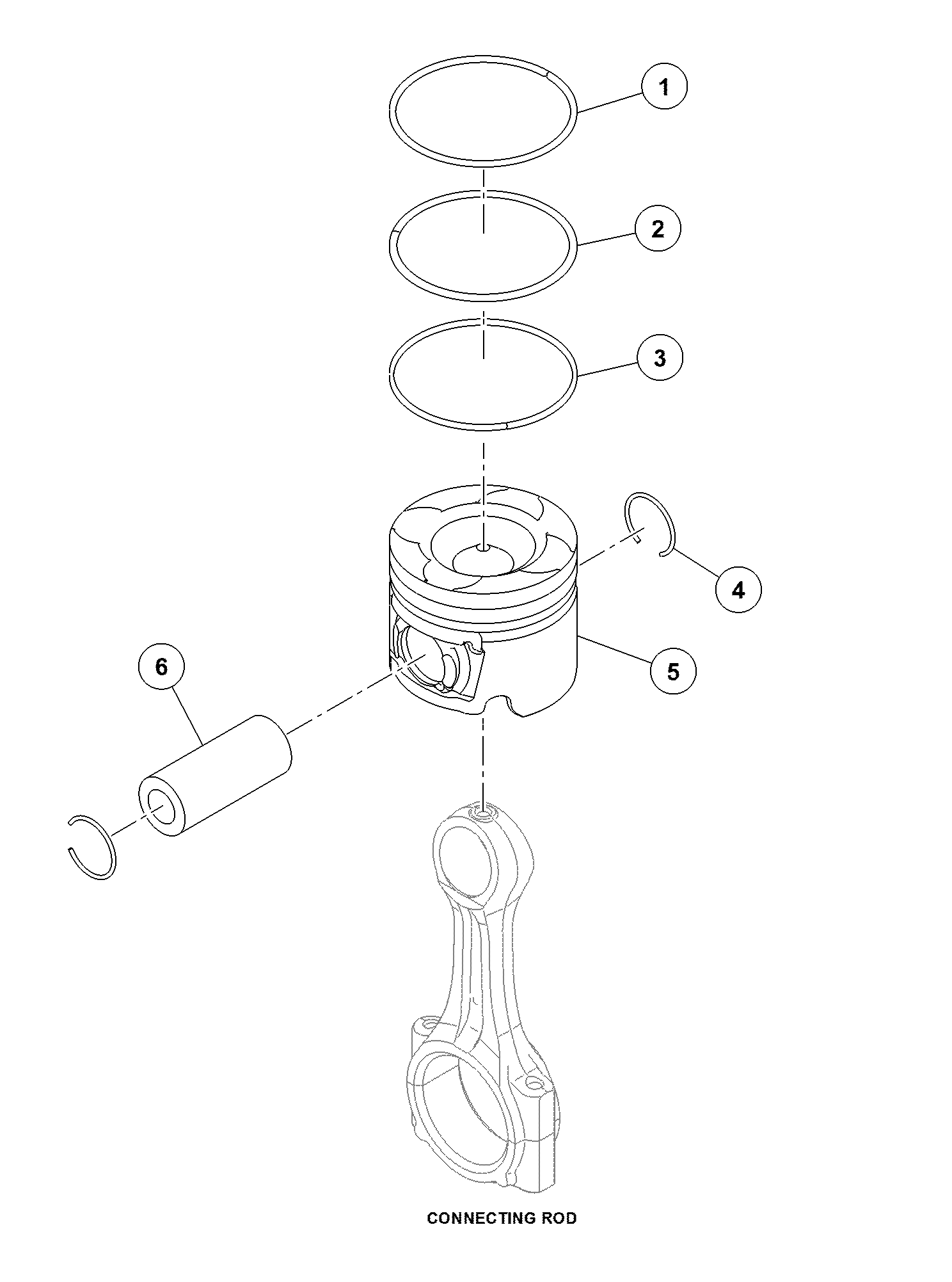 1
2
3
4
5
6
CONNECTING ROD