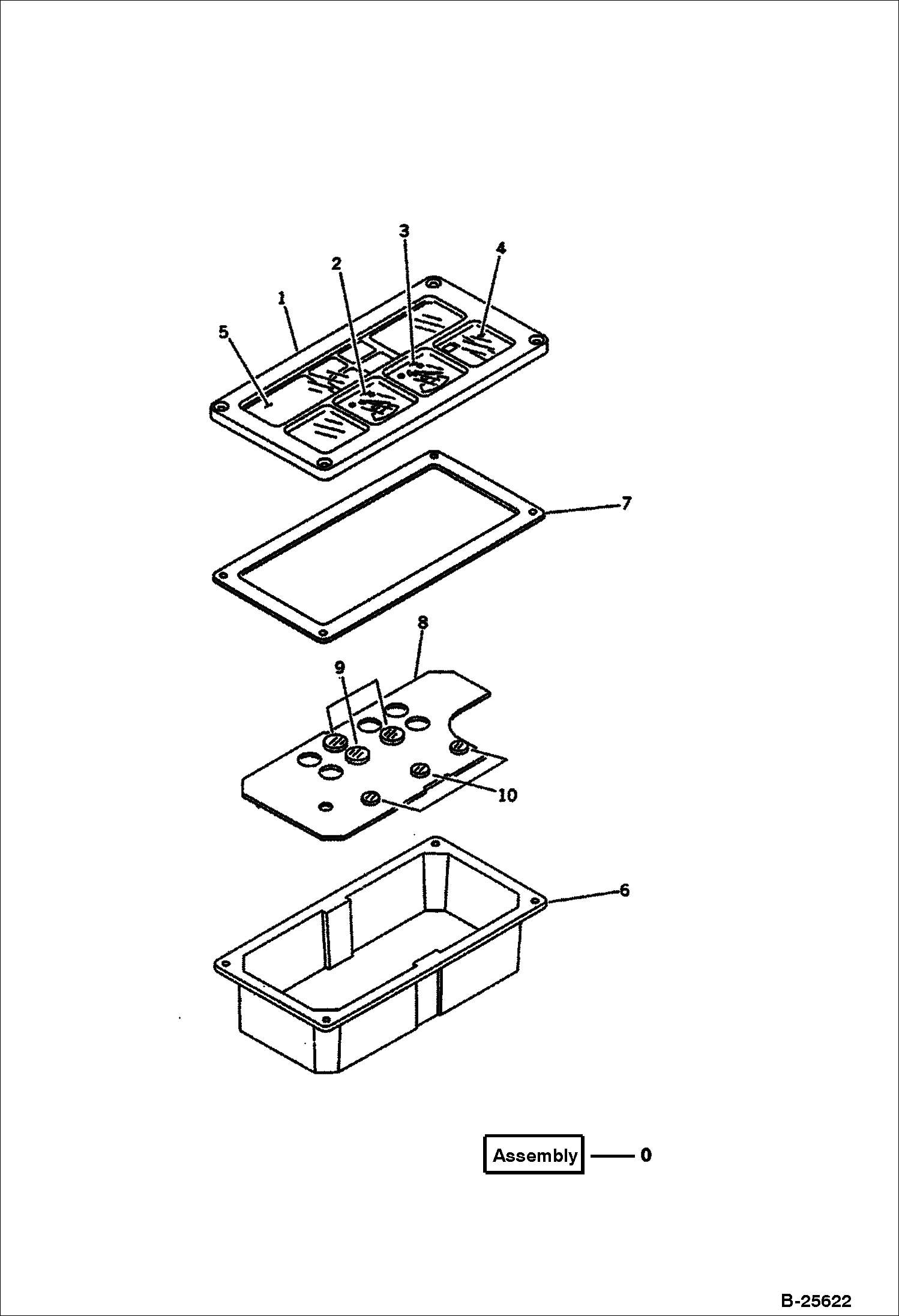 3
4
2
1
5
7
8
9
10
6
Assembly — 0
B-25622