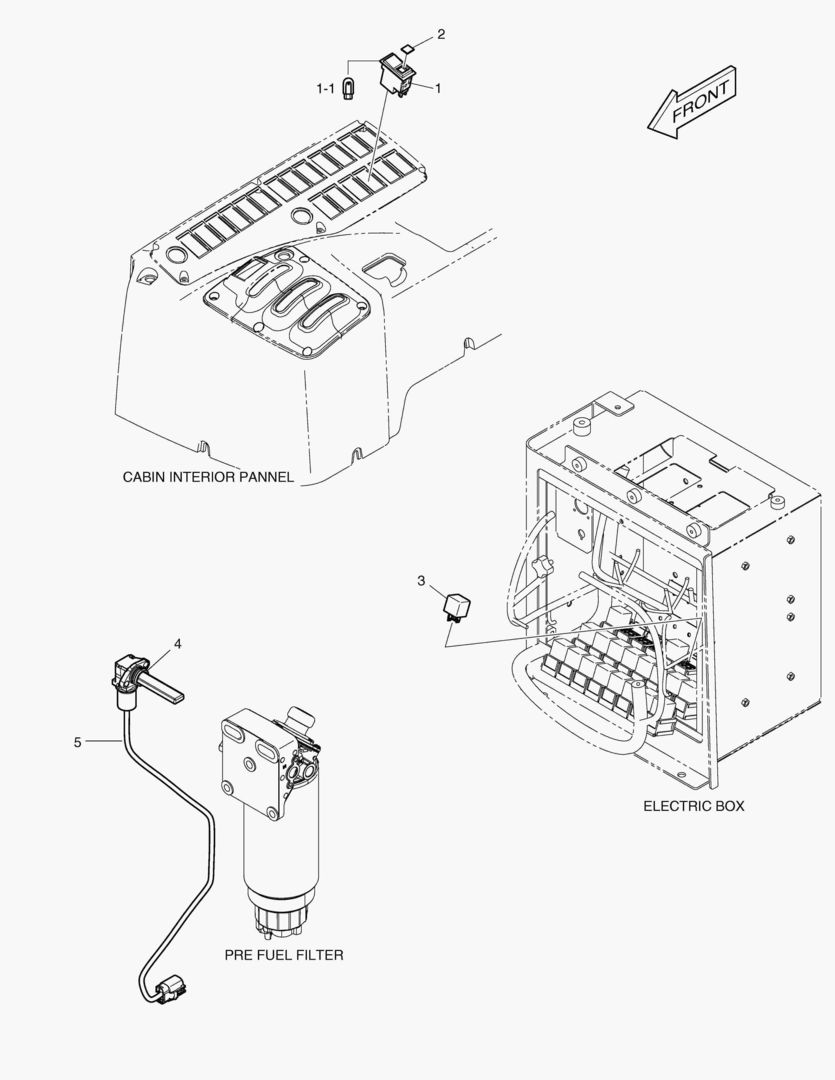 2
1-1
1
FRONT
CABIN INTERIOR PANNEL
3
4
5
ELECTRIC BOX
PRE FUEL FILTER