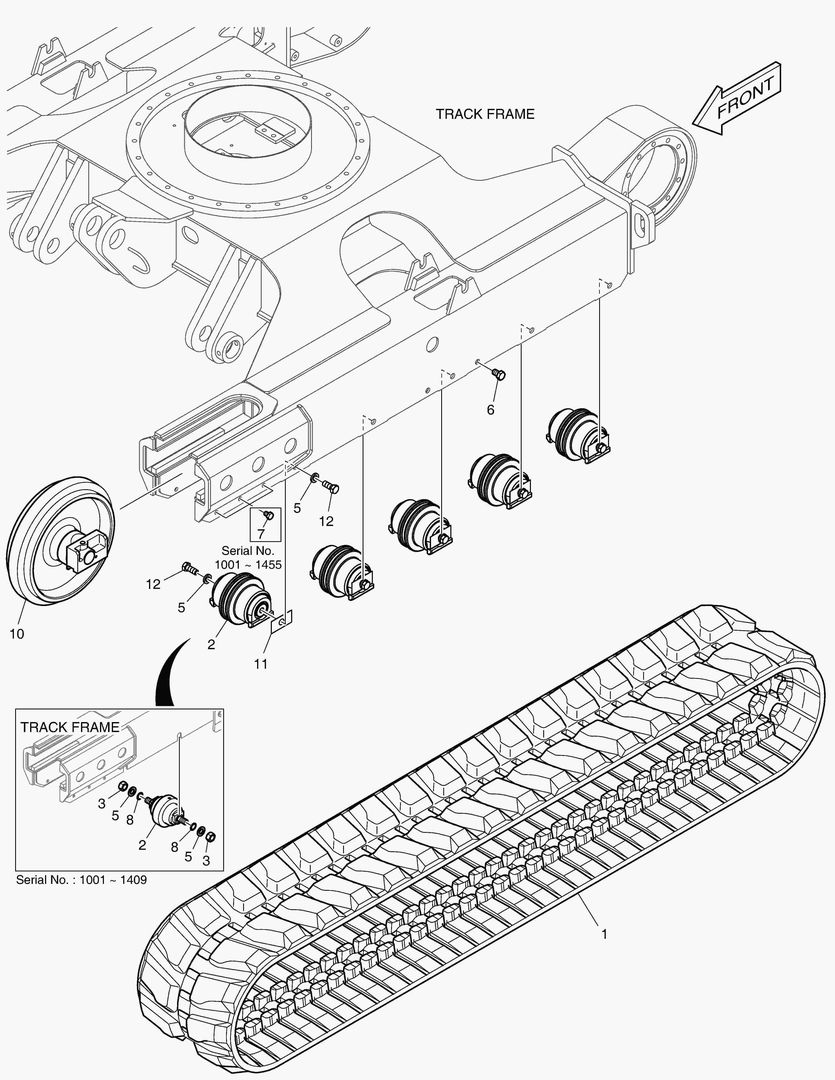 TRACK FRAME

FRONT

6

5

12

7

Serial No.
1001 ~ 1455

12

5

10

2

11

TRACK FRAME

3

5

8

2

8

5

3

Serial No. : 1001 ~ 1409

1