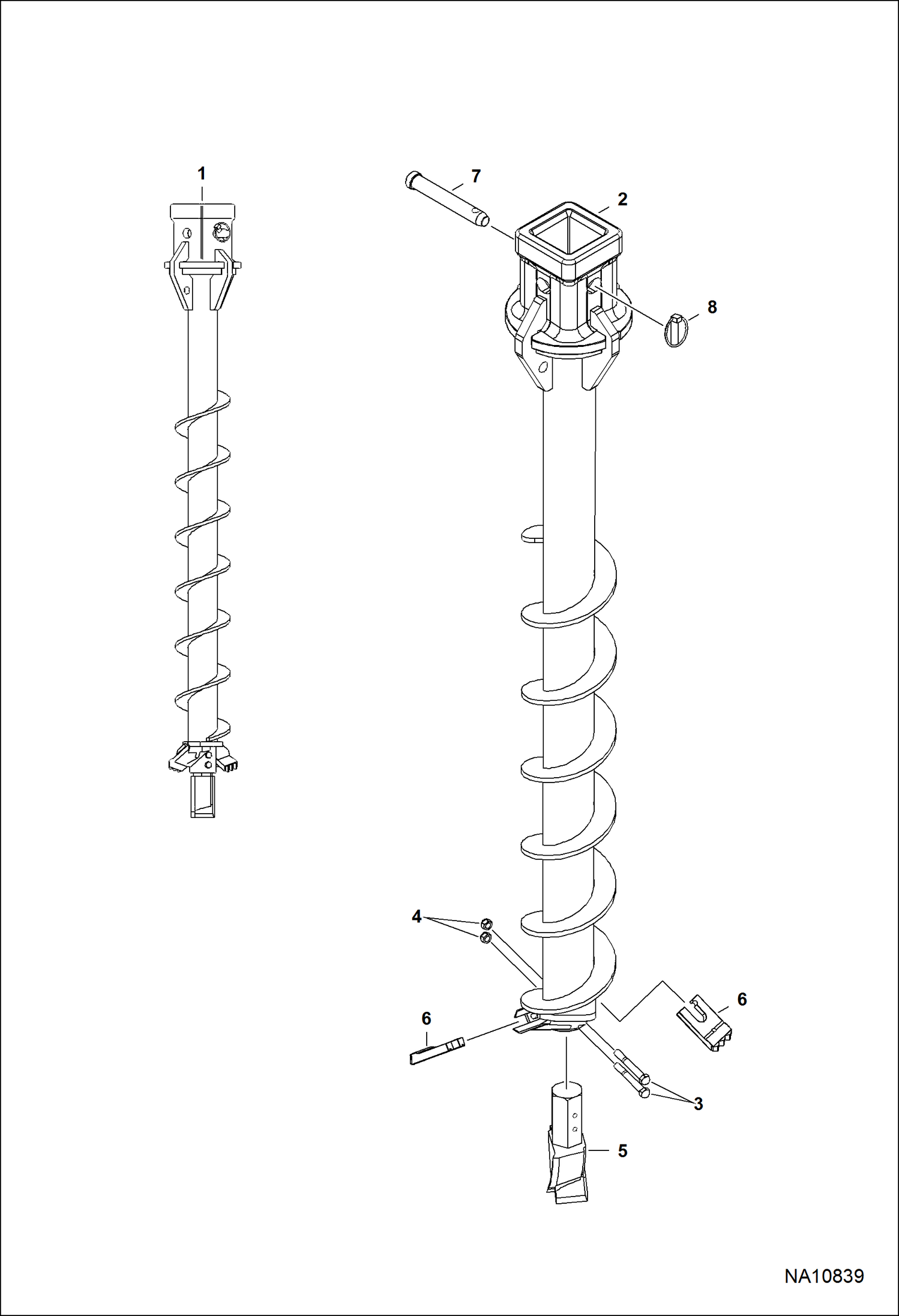 1

7

2

8

4

6

6

3

5

NA10839