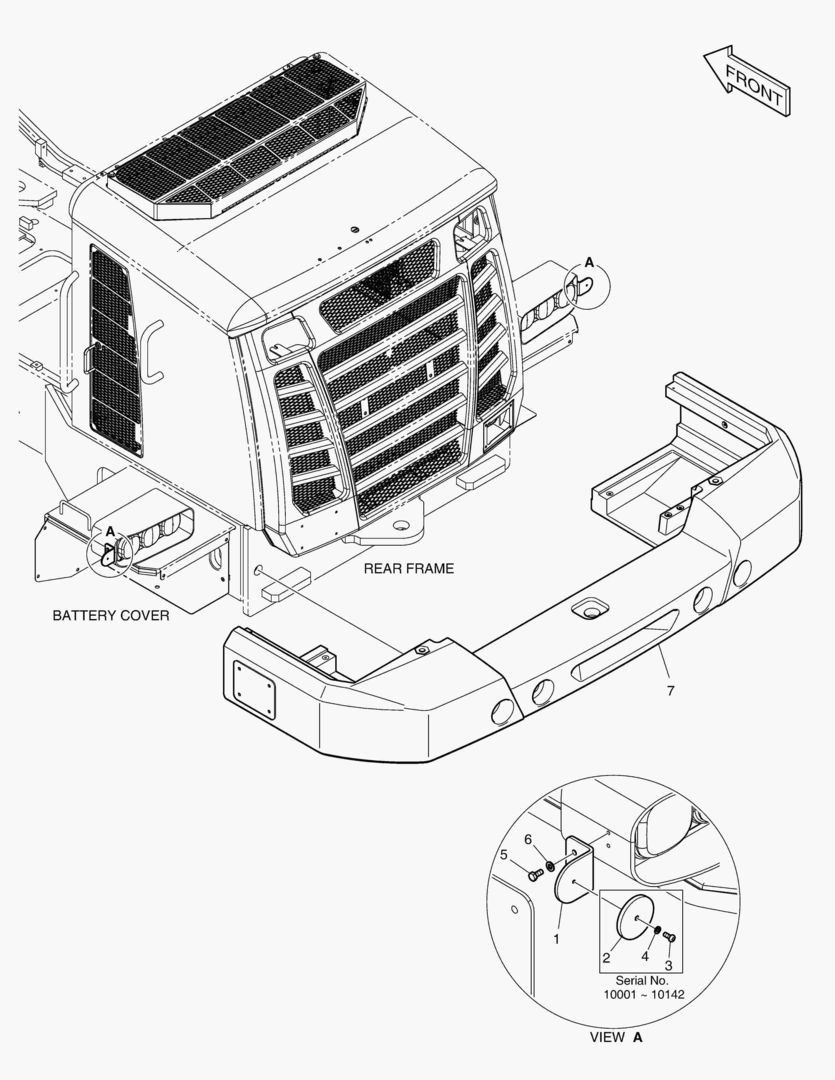 FRONT

A

A

REAR FRAME

BATTERY COVER

7

6

5

1

2

4

3

Serial No.
10001 ~ 10142

VIEW A