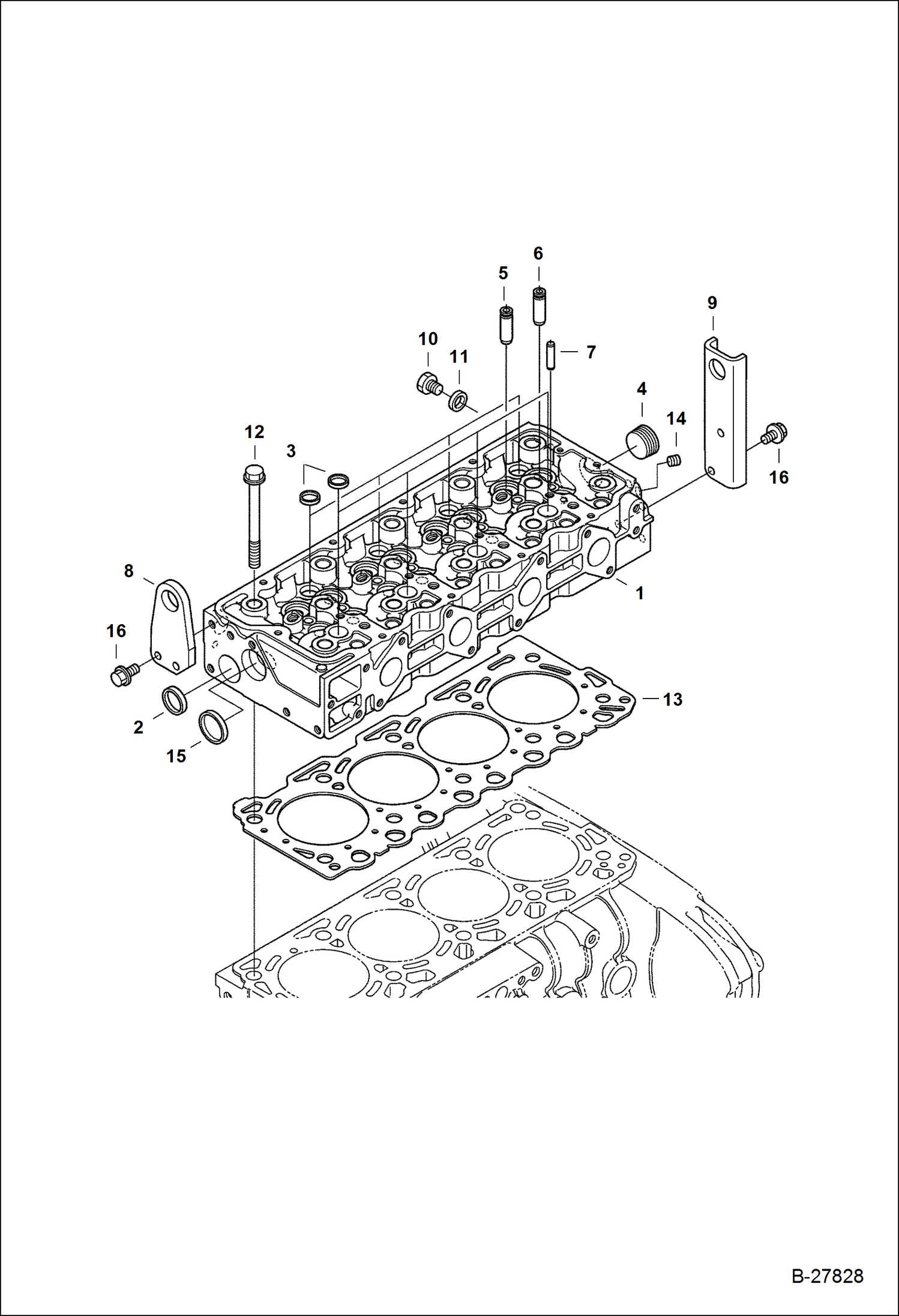 6
5
9
10
11
7
4
14
12
3
16
8
1
16
13
2
15
B-27828