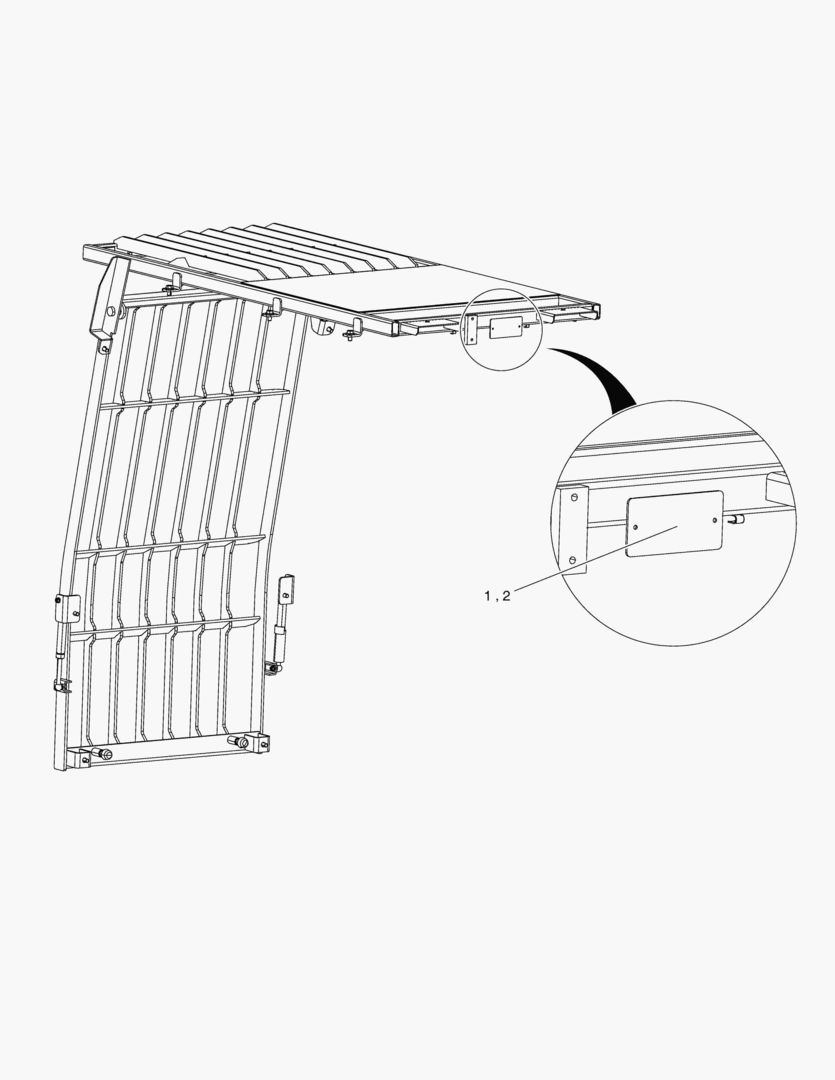 1 , 2