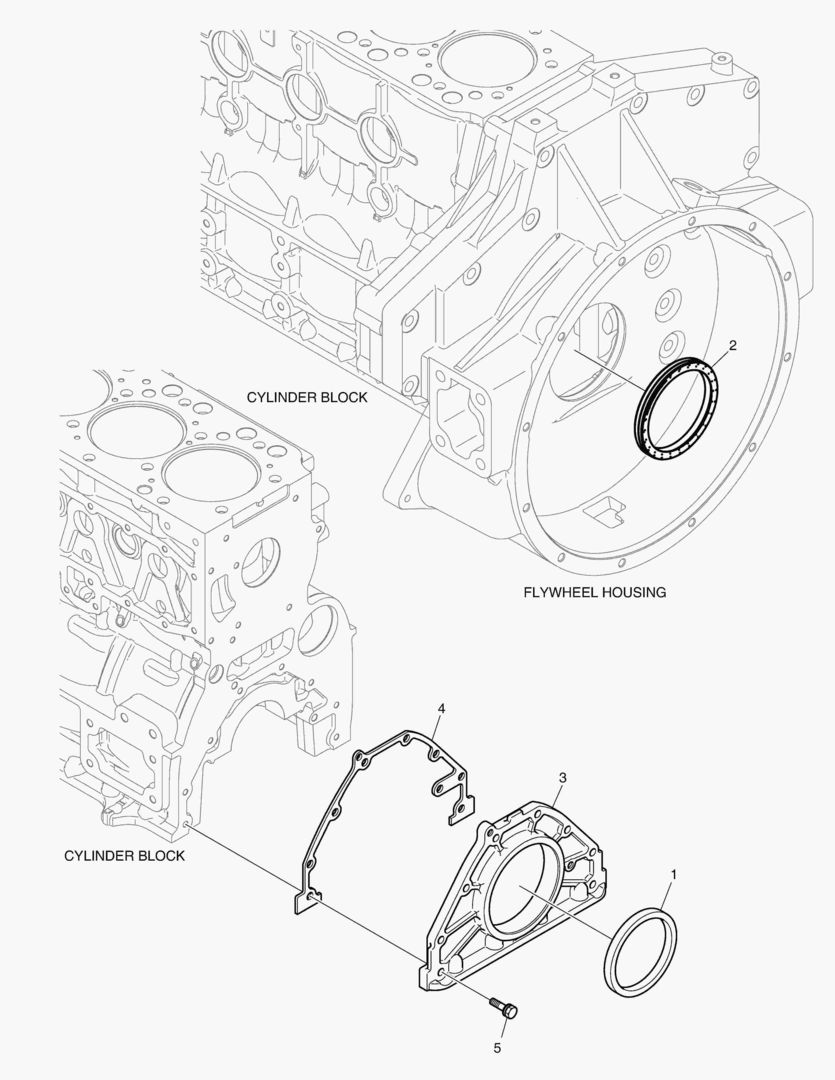 2

CYLINDER BLOCK

FLYWHEEL HOUSING

4

3

1

CYLINDER BLOCK

5