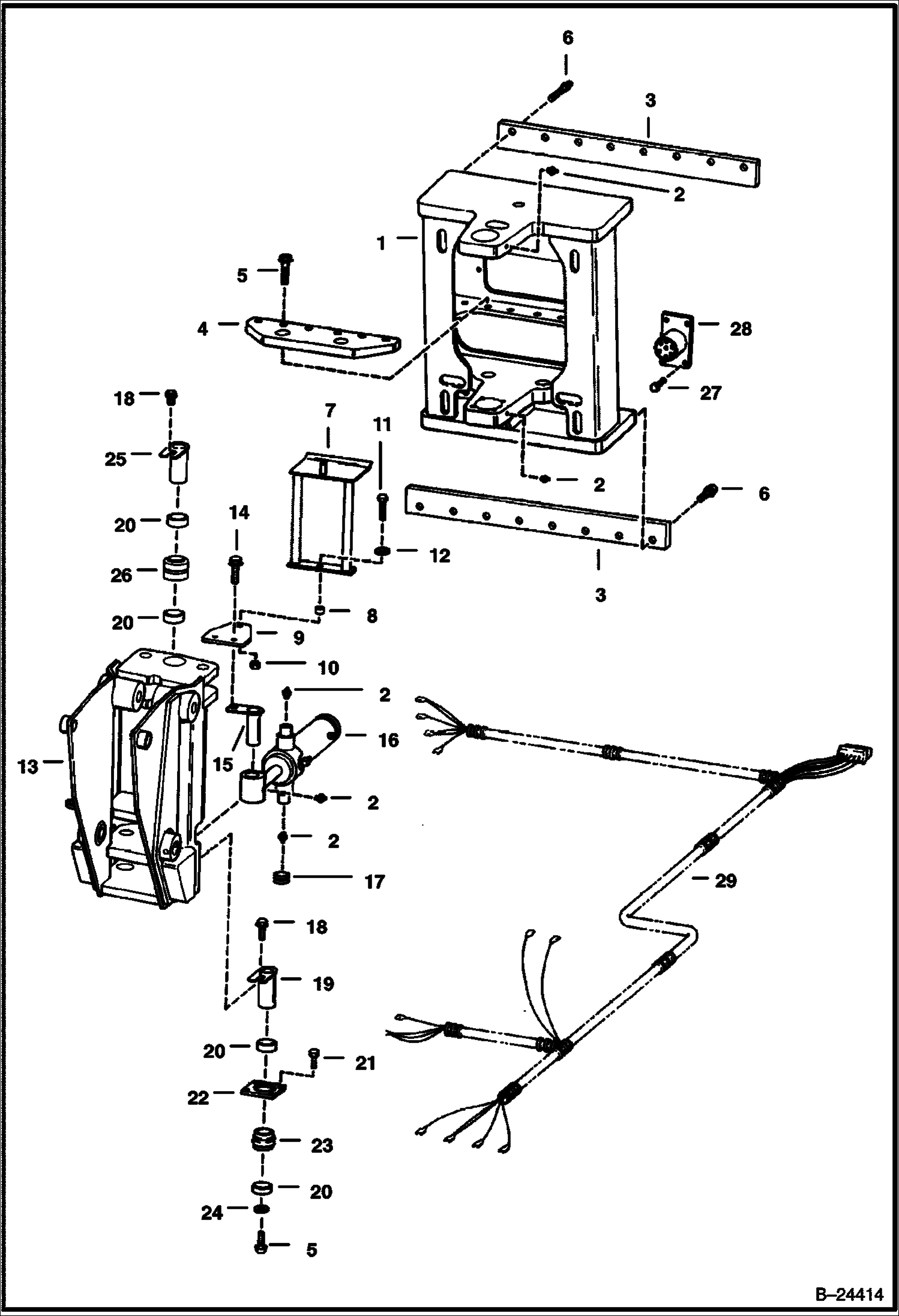 6
3
2
1
5
4
28
27
18
7
11
25
2
6
20
14
12
26
3
20
8
9
10
2
16
13
15
2
2
17
29
18
19
20
21
22
23
20
24
5
B–24414