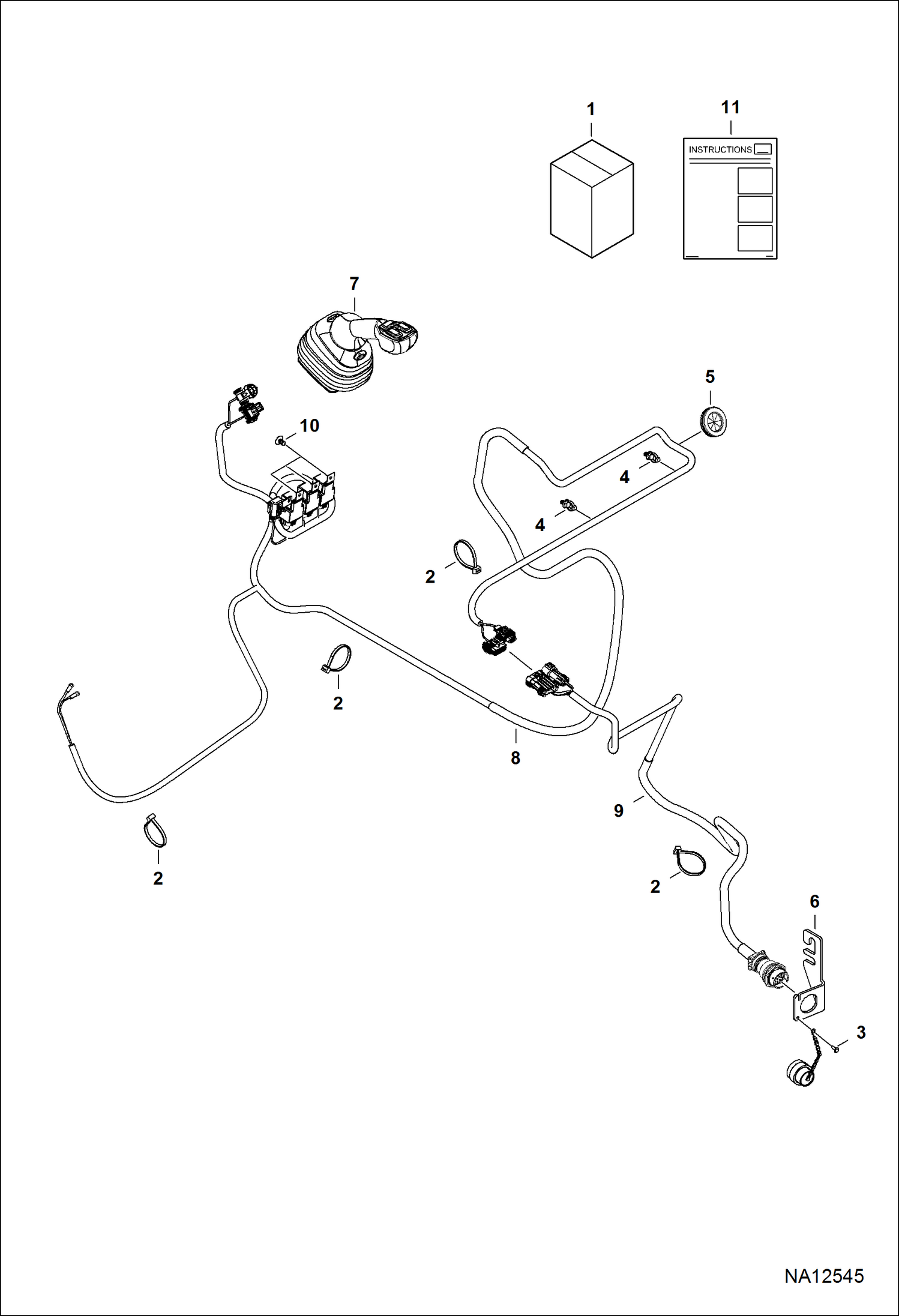 1

11

INSTRUCTIONS

7

5

10

4

4

2

2

8

9

2

2

6

3

NA12545