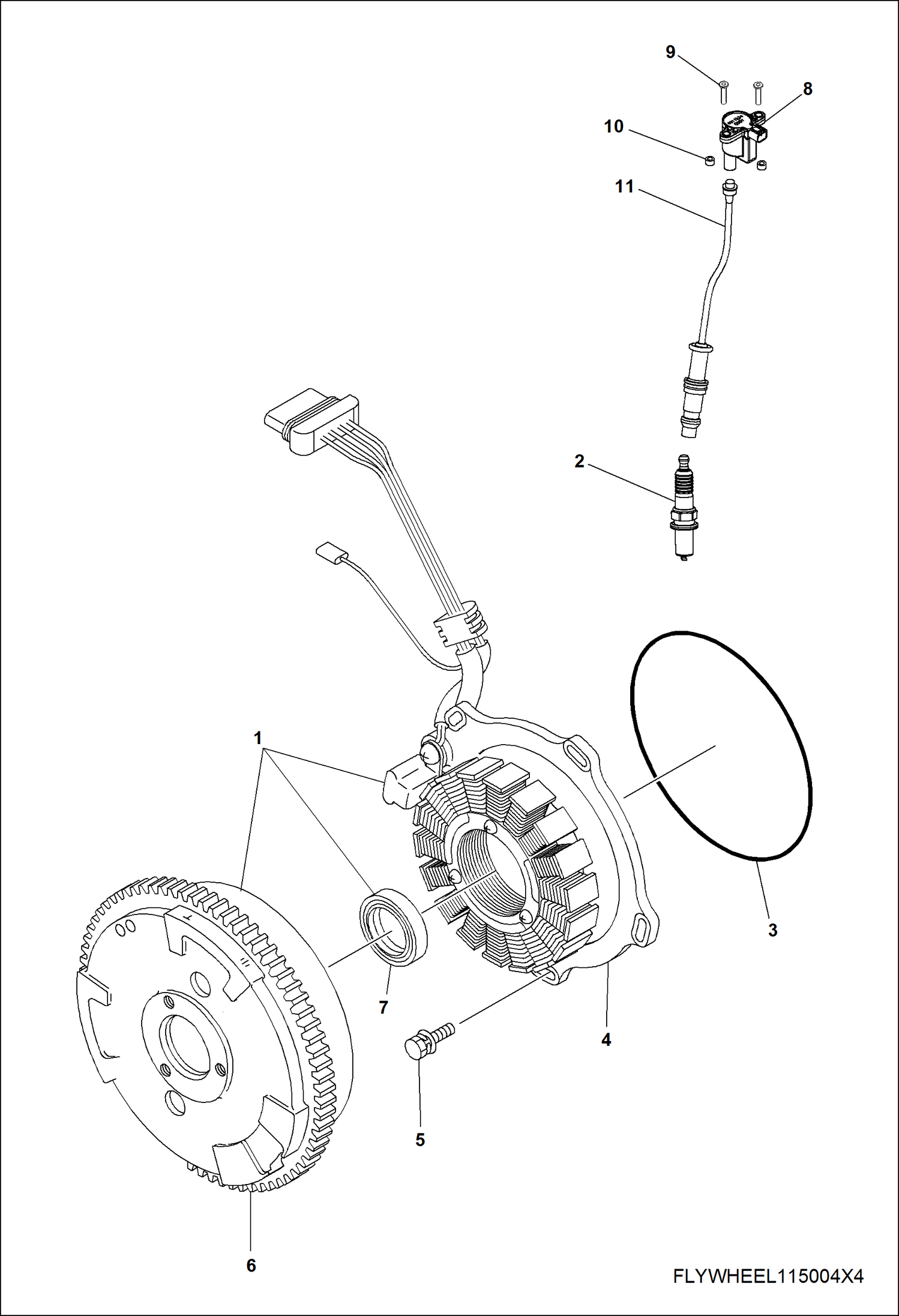 9
8
10
11
2
1
3
7
4
5
6
FLYWHEEL115004X4