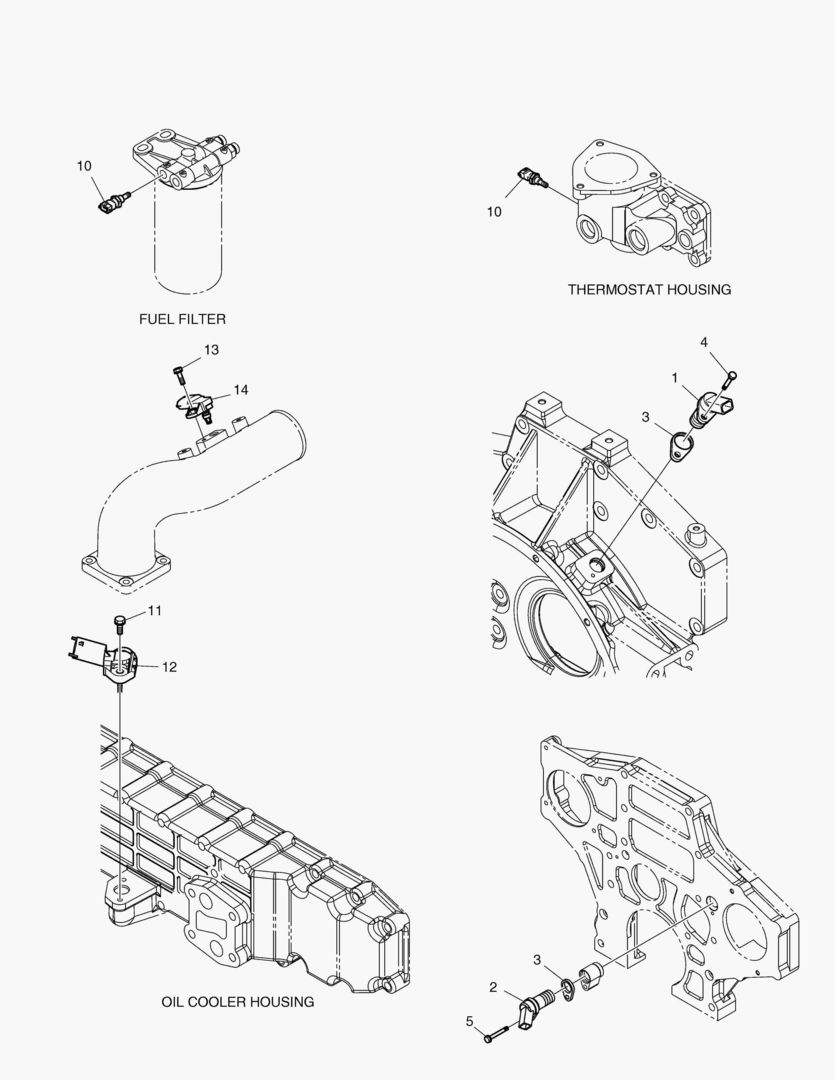 10

FUEL FILTER

10

THERMOSTAT HOUSING

13

14

4

1

3

11

12

OIL COOLER HOUSING

3

2

5