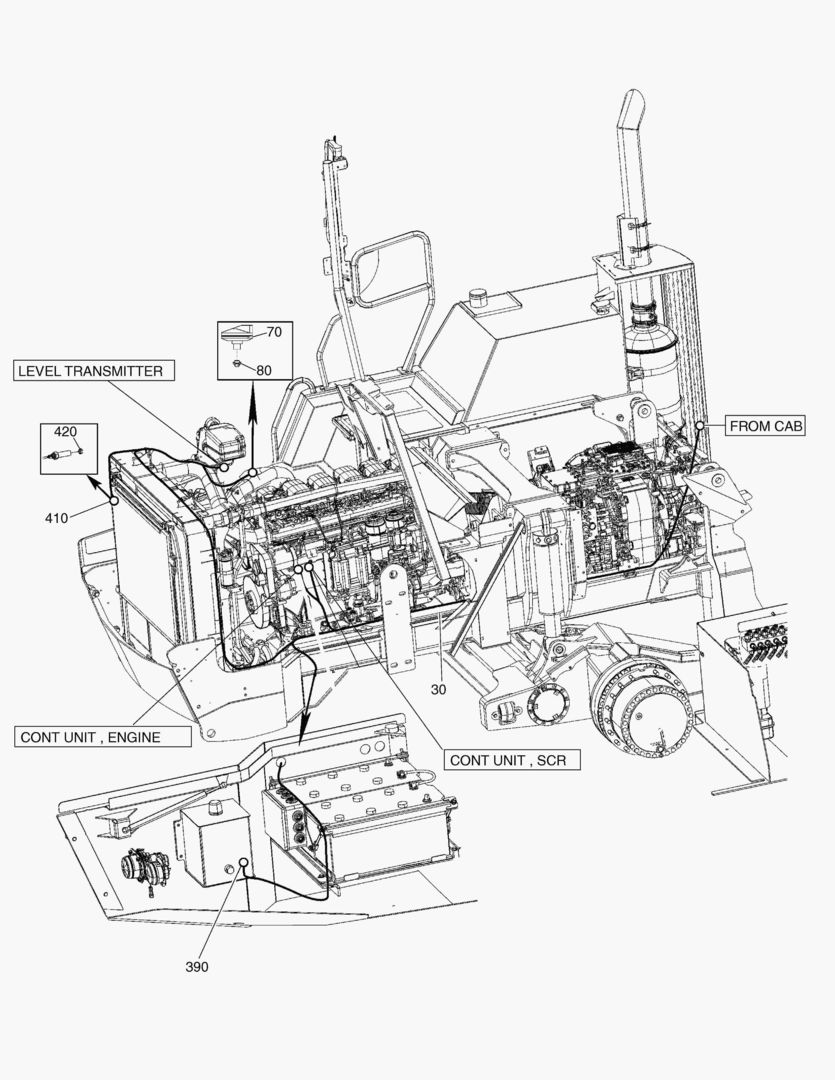 70
80
LEVEL TRANSMITTER
420
410
FROM CAB
30
CONT UNIT , ENGINE
CONT UNIT , SCR
390