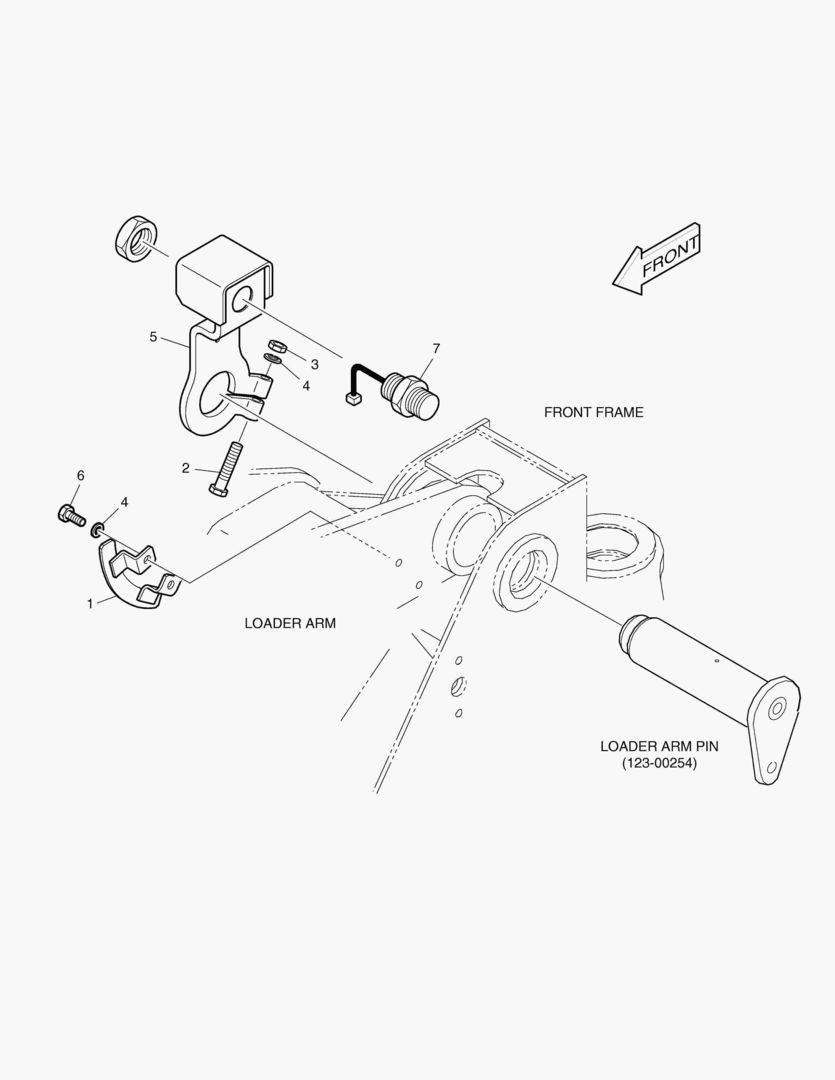 FRONT

5

3

4

7

FRONT FRAME

2

6

4

1

LOADER ARM

LOADER ARM PIN
(123-00254)