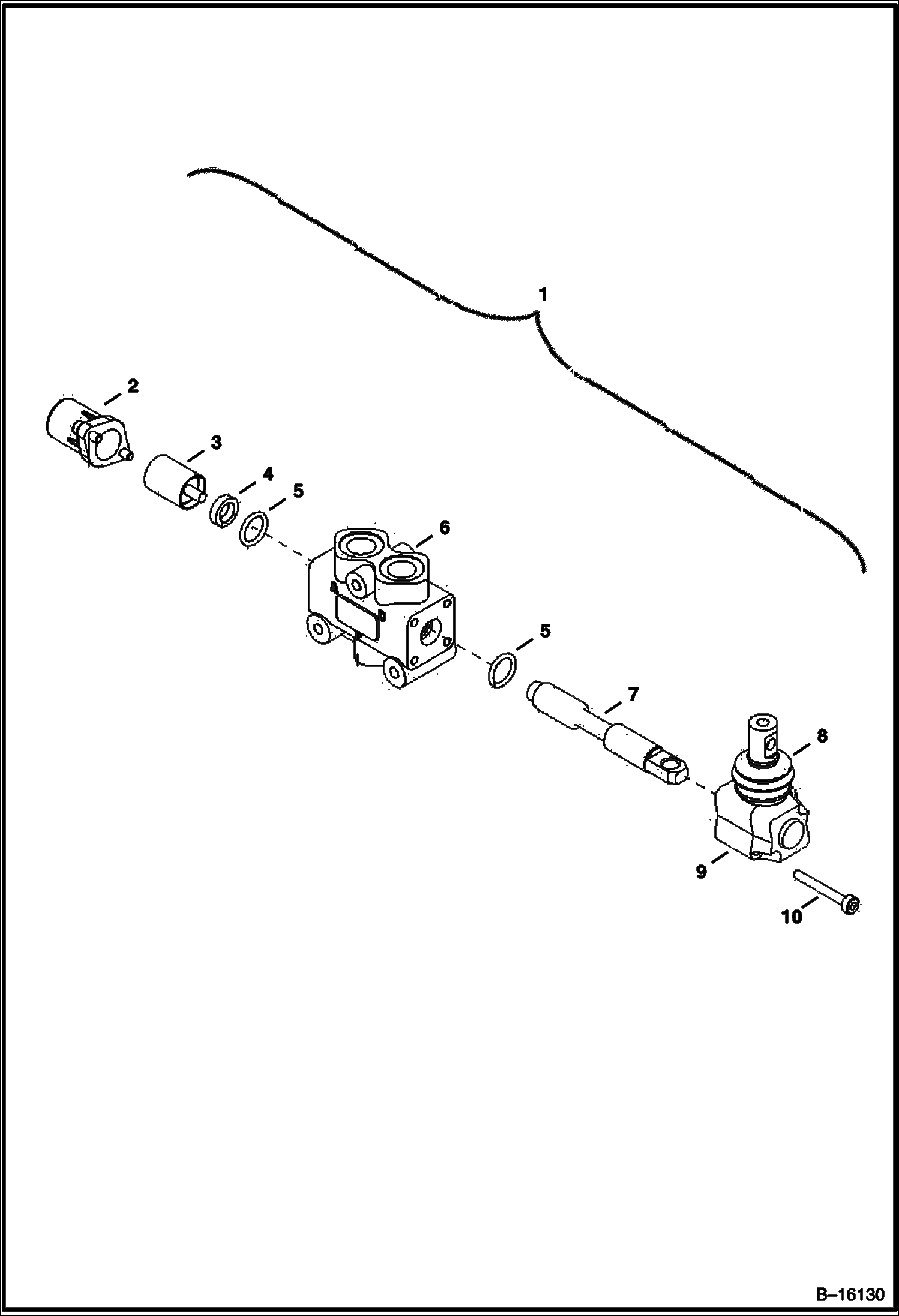 1

2

3

4

5

6

5

7

8

9

10

B–16130