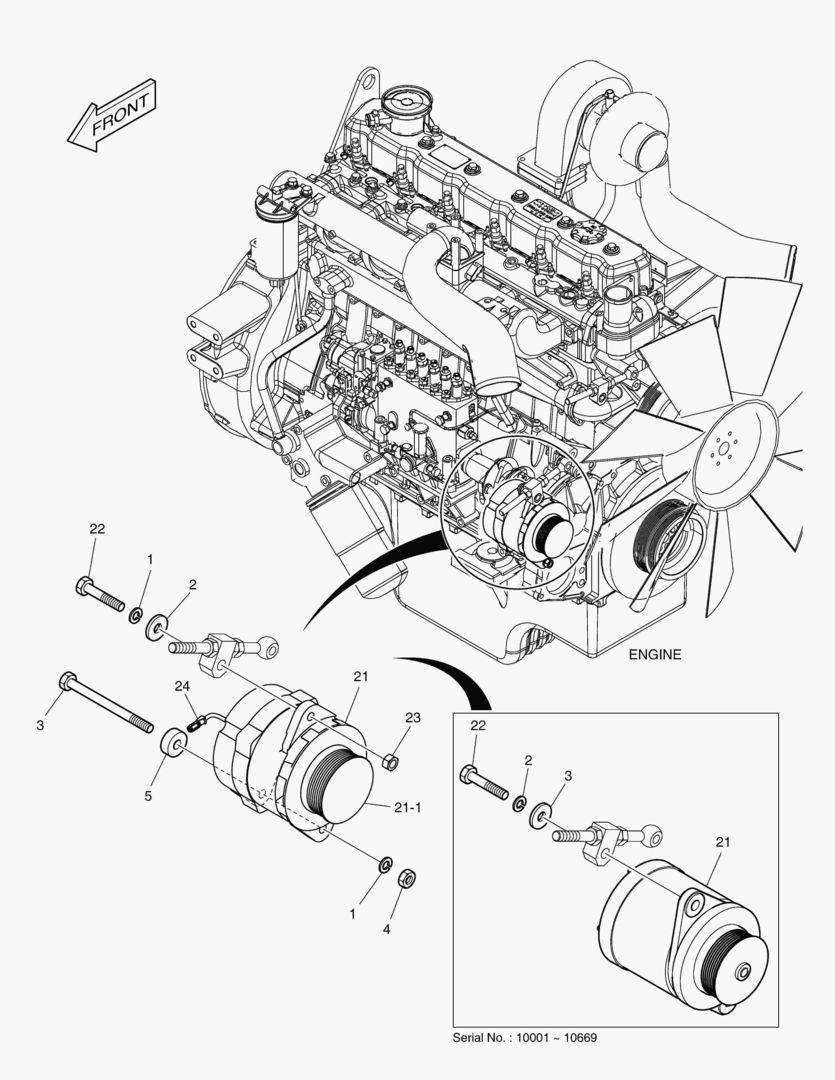 FRONT

ENGINE

22
1
2
3
24
21
23
5
21-1
1
4

22
2
3
21

Serial No. : 10001 ~ 10669