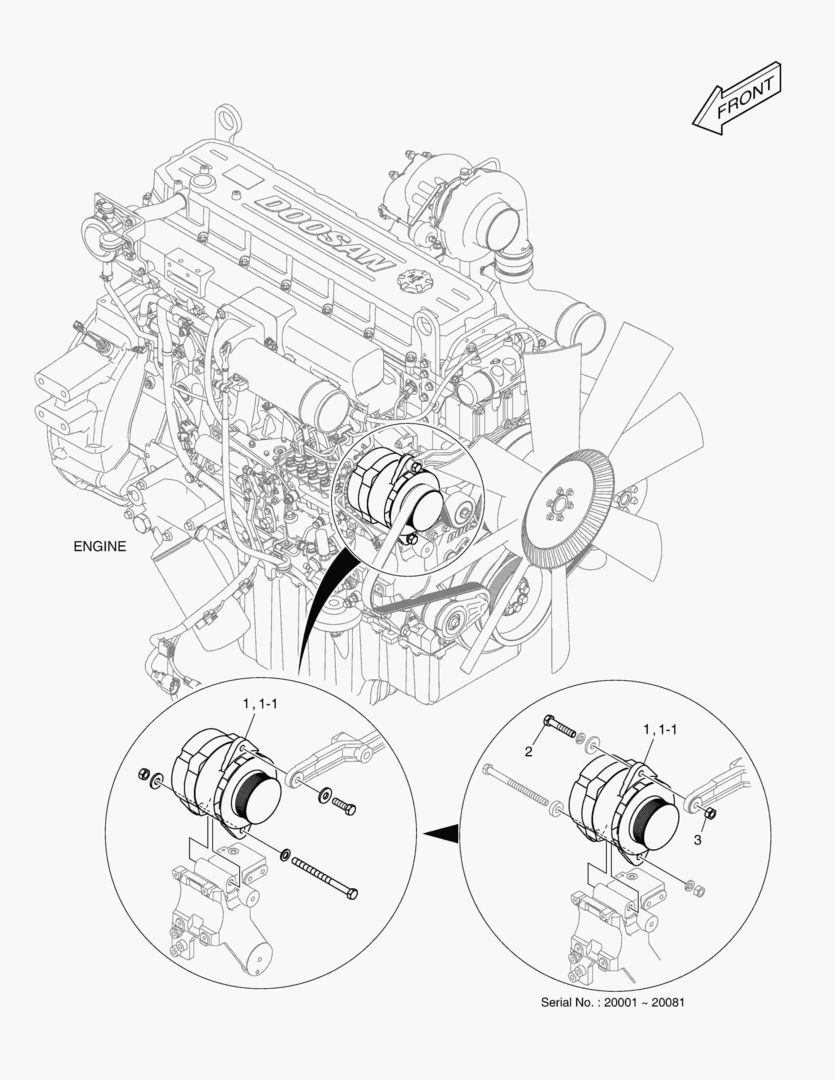 FRONT

DOOSAN

ENGINE

1, 1-1

2

1, 1-1

3

Serial No. : 20001 ~ 20081