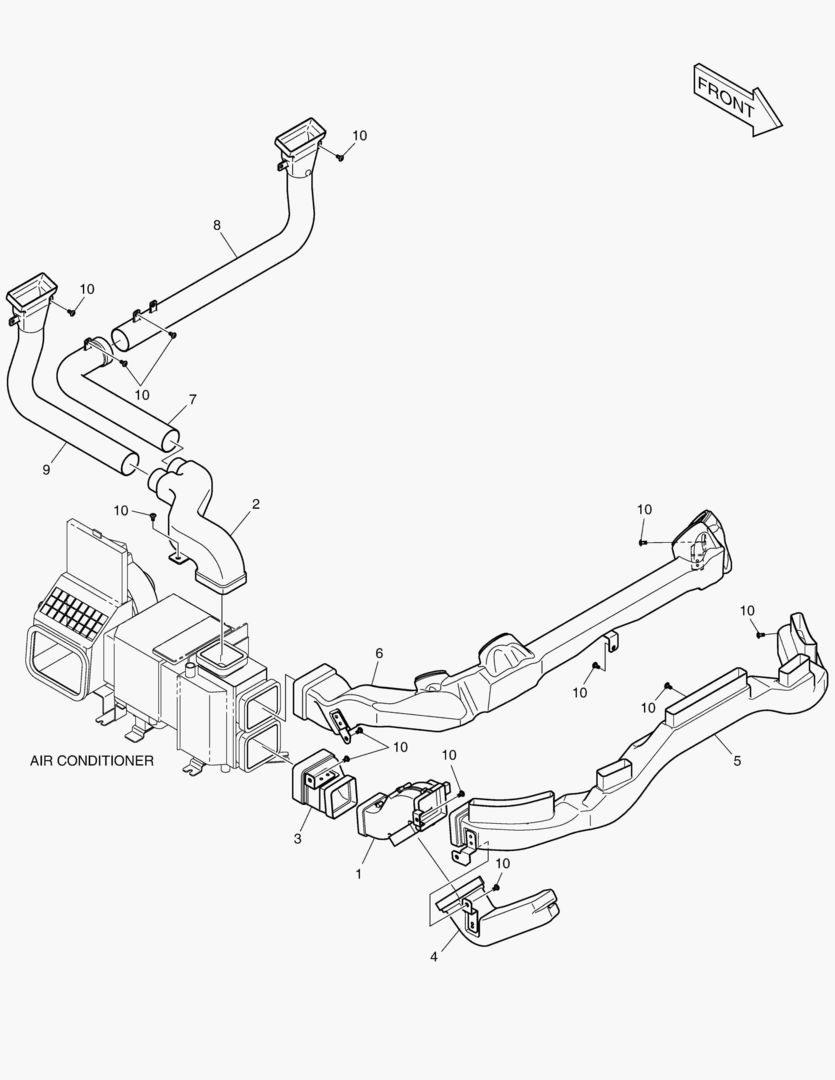 FRONT

10

8

10

10

7

9

10

2

10

10

6

10

10

AIR CONDITIONER

10

10

5

3

1

10

4