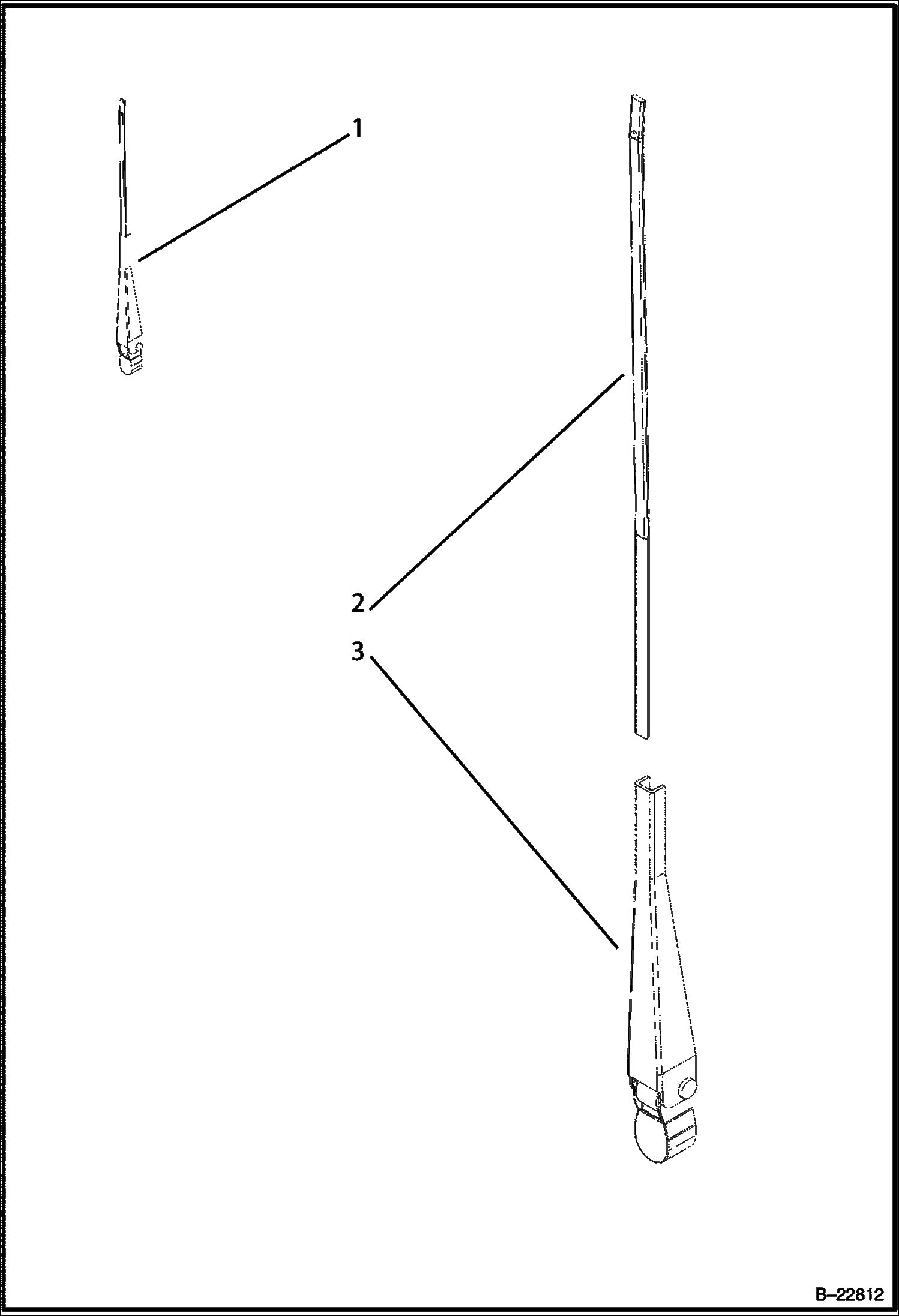 1

2

3

B–22812